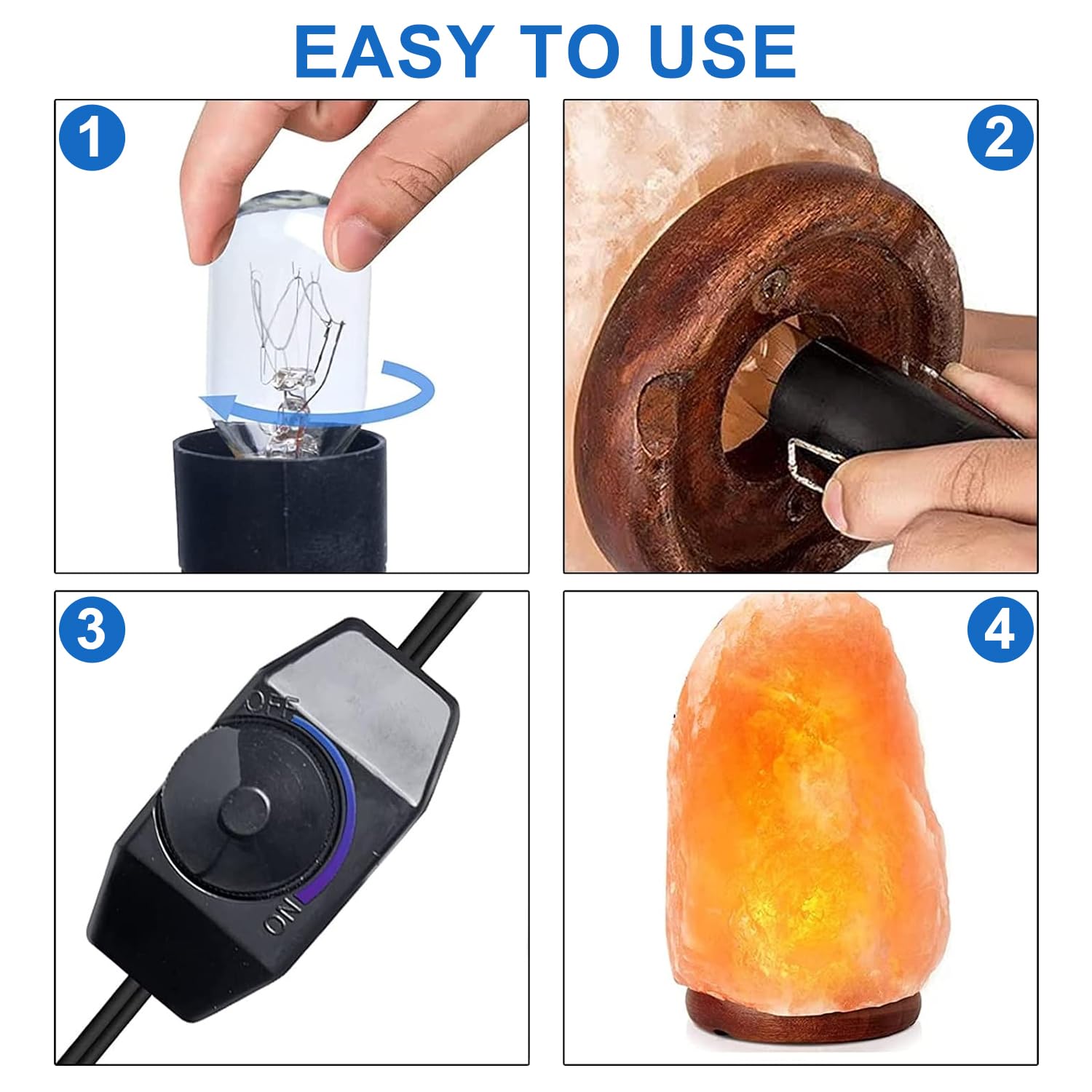 EASY TO USE

1

2

3

OFF

ON

4