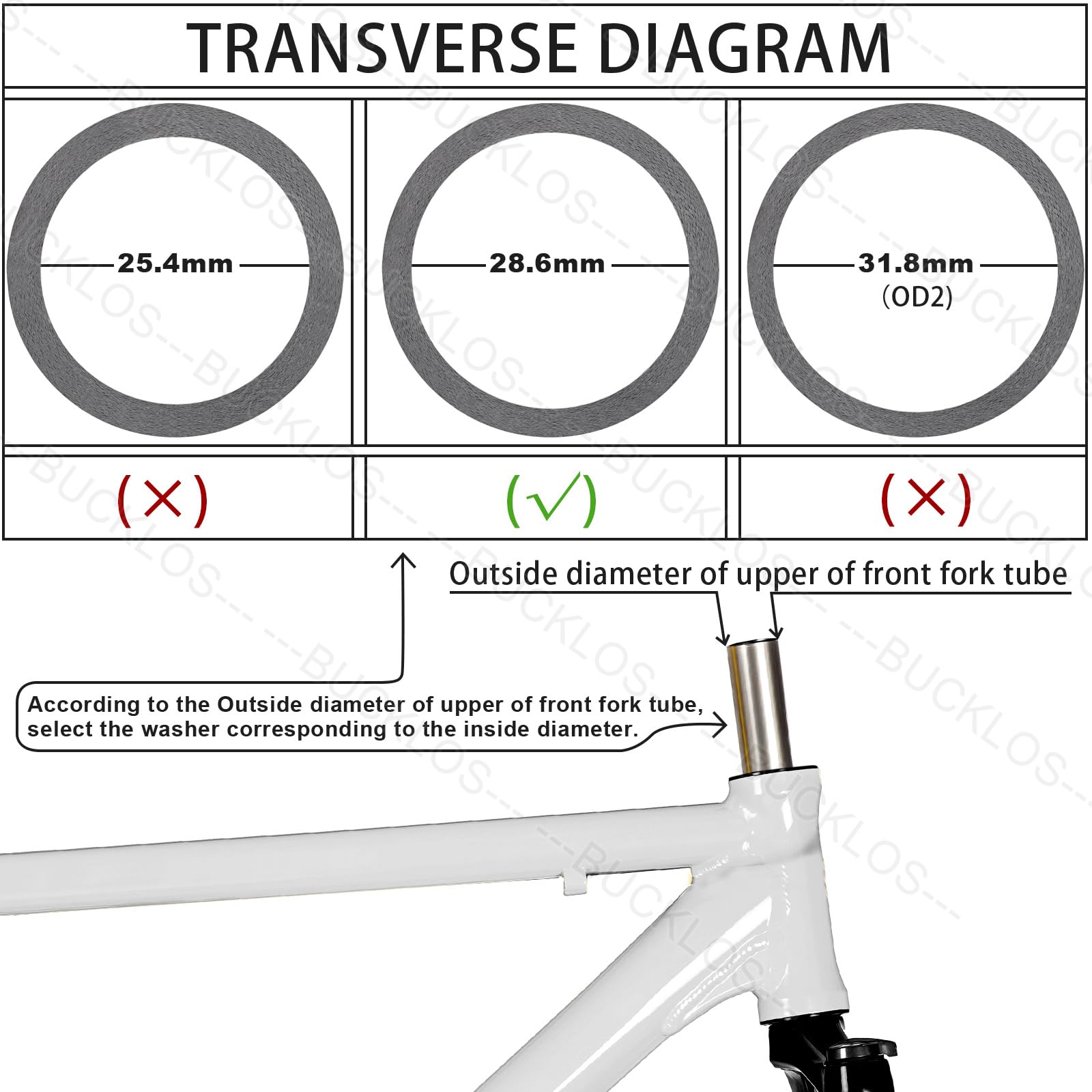 TRANSVERSE DIAGRAM

| 25.4mm | 28.6mm | 31.8mm (OD2) |
|---|---|---|
| (×) | (√) | (×) |

Outside diameter of upper of front fork tube

According to the Outside diameter of upper of front fork tube, select the washer corresponding to the inside diameter.

---BUCKLOS---