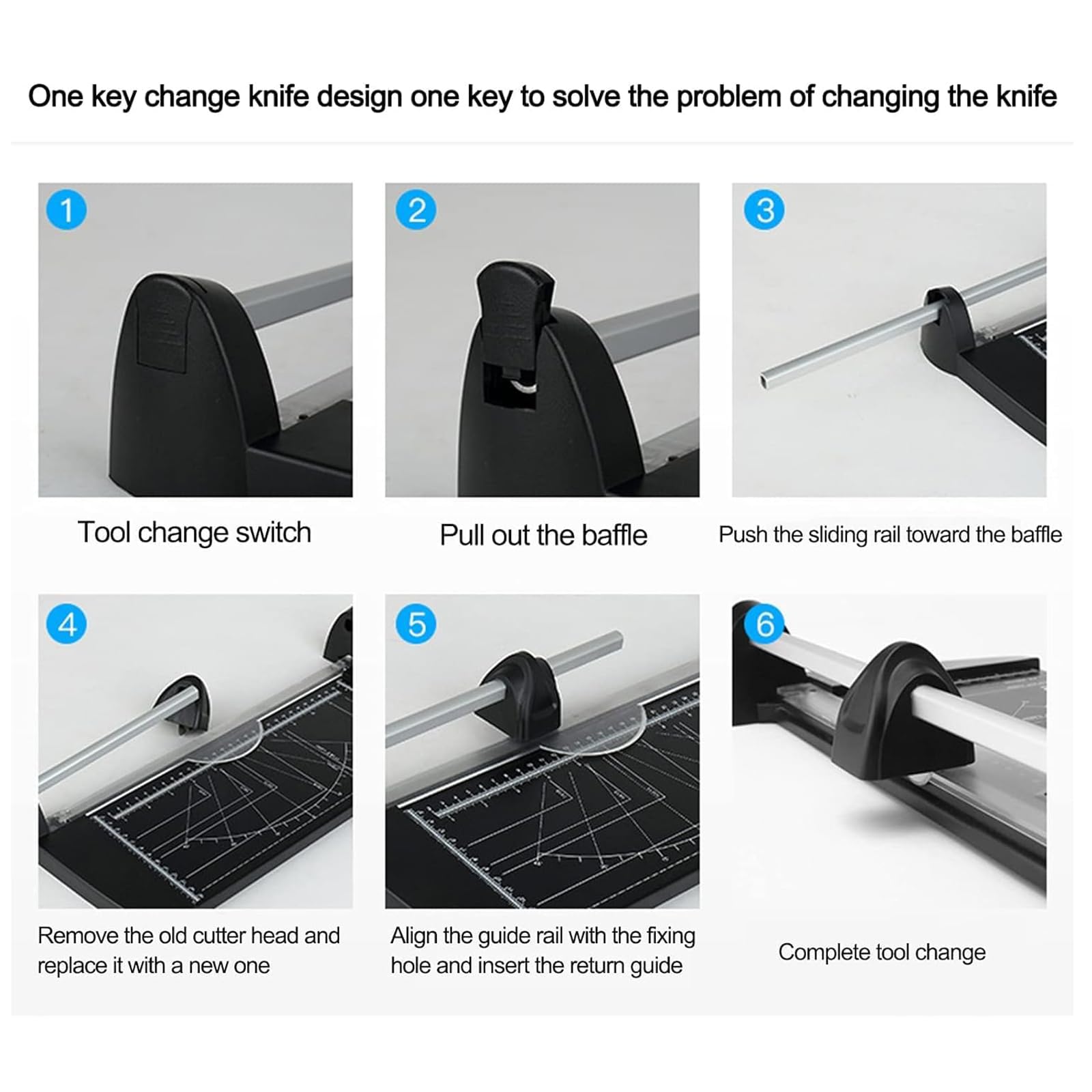 One key change knife design one key to solve the problem of changing the knife

1

Tool change switch

2

Pull out the baffle

3

Push the sliding rail toward the baffle

4

Remove the old cutter head and replace it with a new one

5

Align the guide rail with the fixing hole and insert the return guide

6

Complete tool change