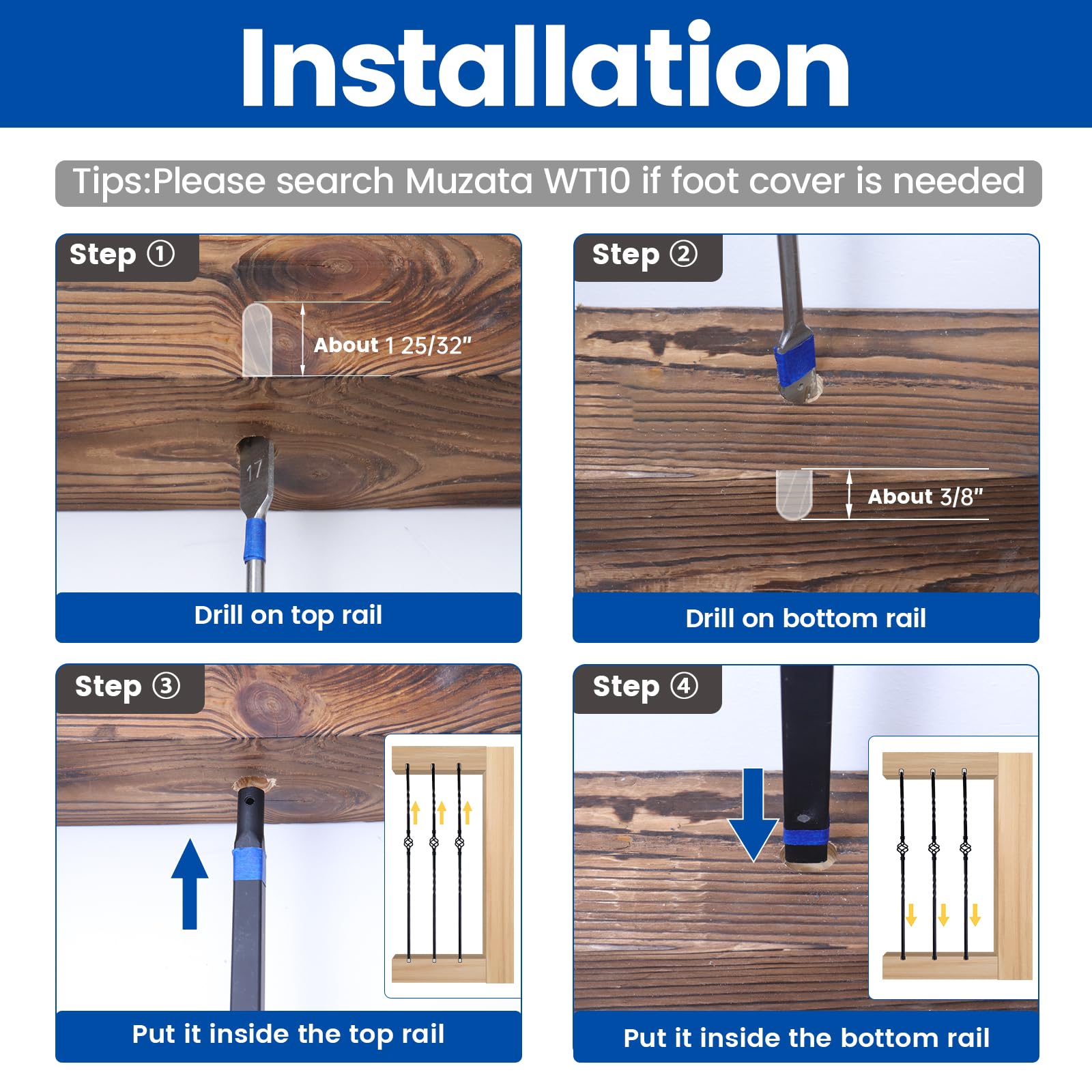 Installation

Tips:Please search Muzata WT10 if foot cover is needed

Step ①

About 1 25/32"

17

Drill on top rail

Step ②

About 3/8"

Drill on bottom rail

Step ③

Put it inside the top rail

Step ④

Put it inside the bottom rail