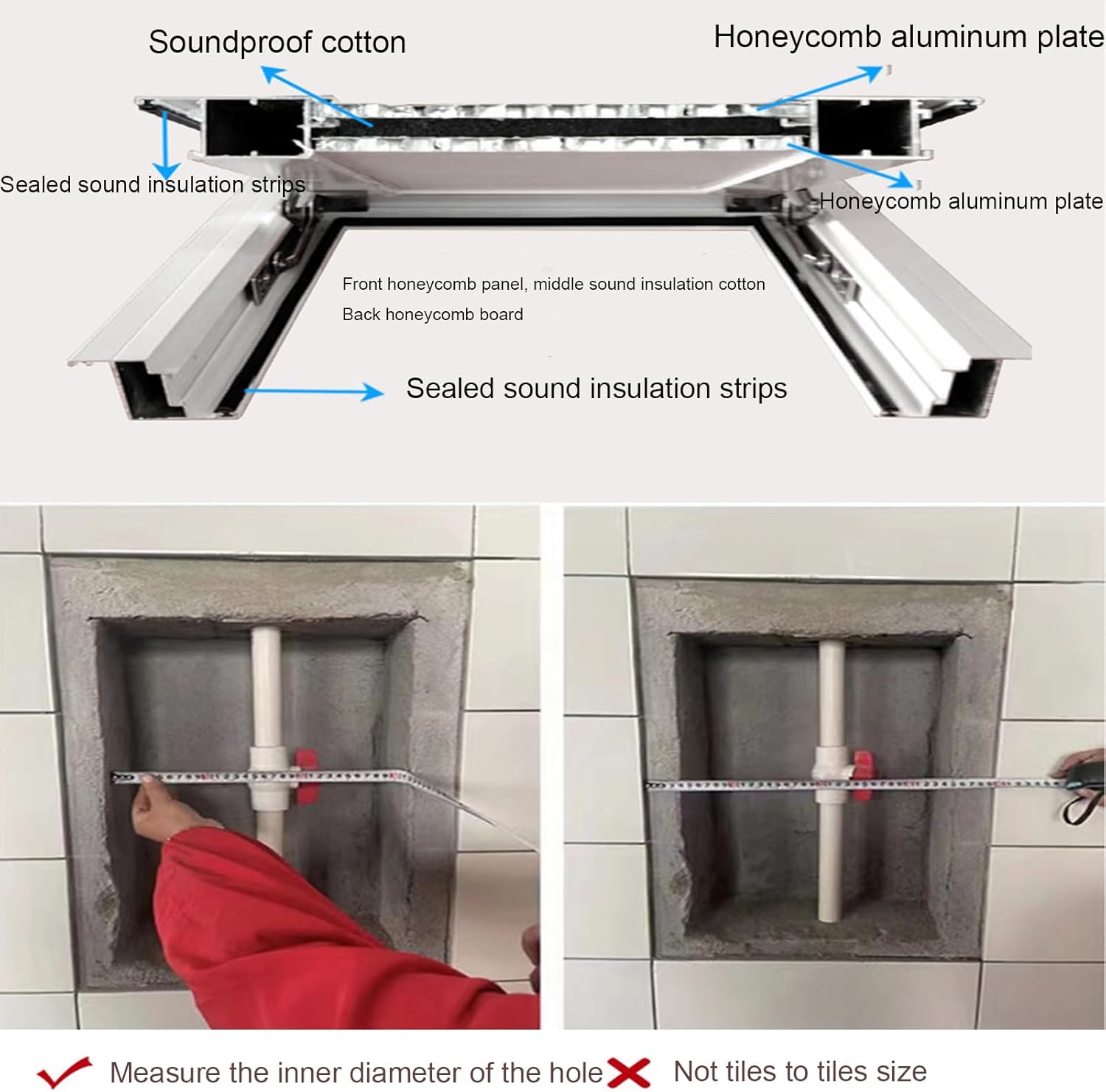 Soundproof cotton

Honeycomb aluminum plate

Sealed sound insulation strips

Honeycomb aluminum plate

Front honeycomb panel, middle sound insulation cotton

Back honeycomb board

Sealed sound insulation strips

Measure the inner diameter of the hole

Not tiles to tiles size