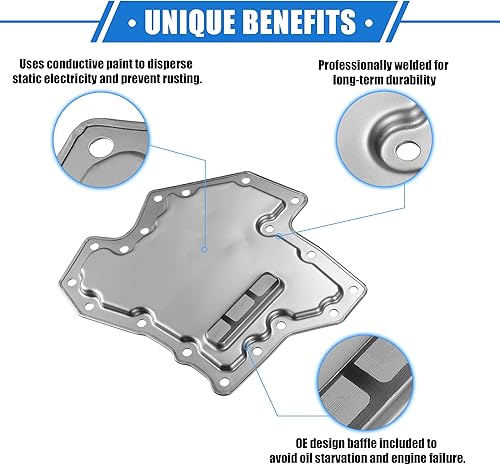 • UNIQUE BENEFITS •

Uses conductive paint to disperse static electricity and prevent rusting.

Professionally welded for long-term durability

OE design baffle included to avoid oil starvation and engine failure.