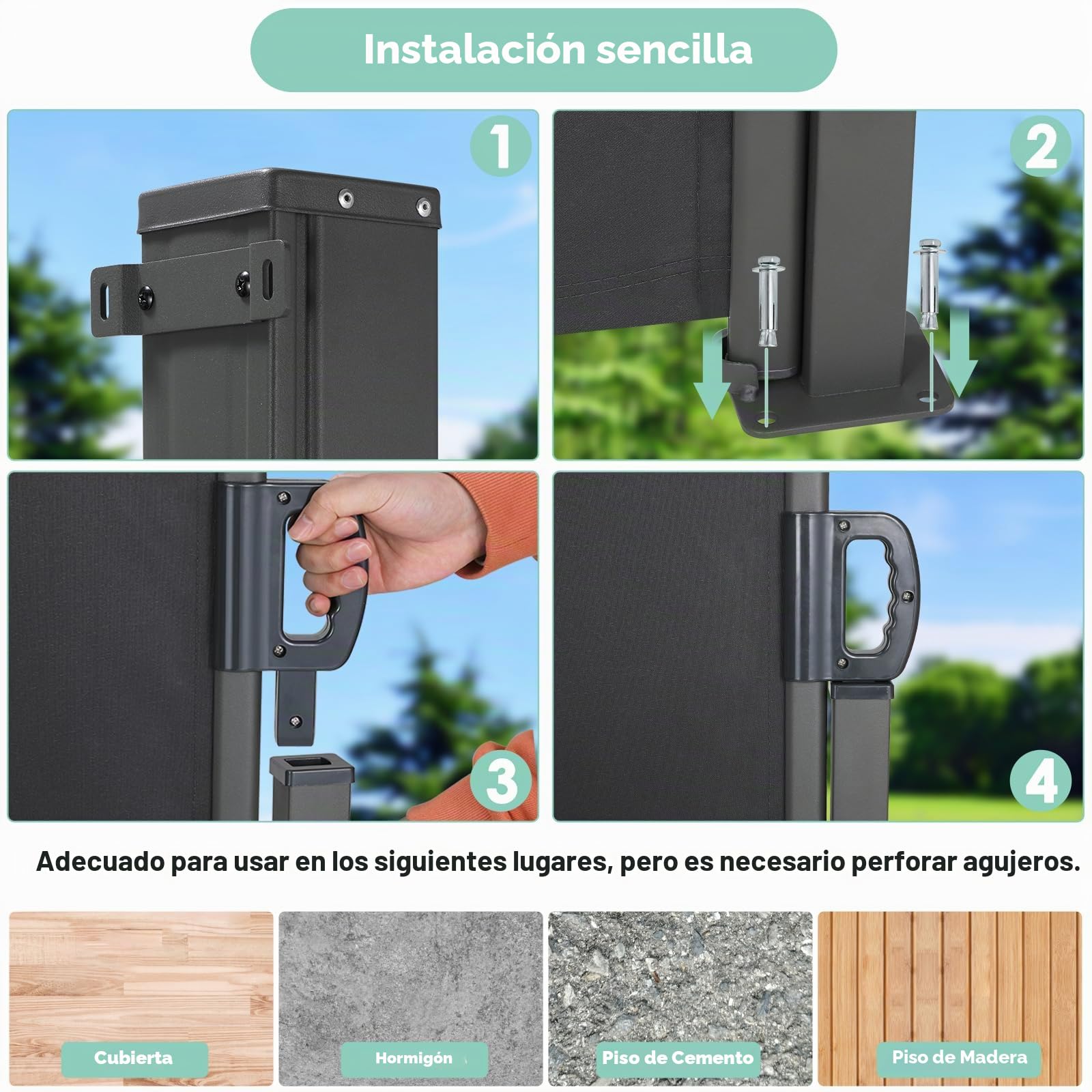 Instalación sencilla

1

2

3

4

Adecuado para usar en los siguientes lugares, pero es necesario perforar agujeros.

Cubierta

Hormigón

Piso de Cemento

Piso de Madera