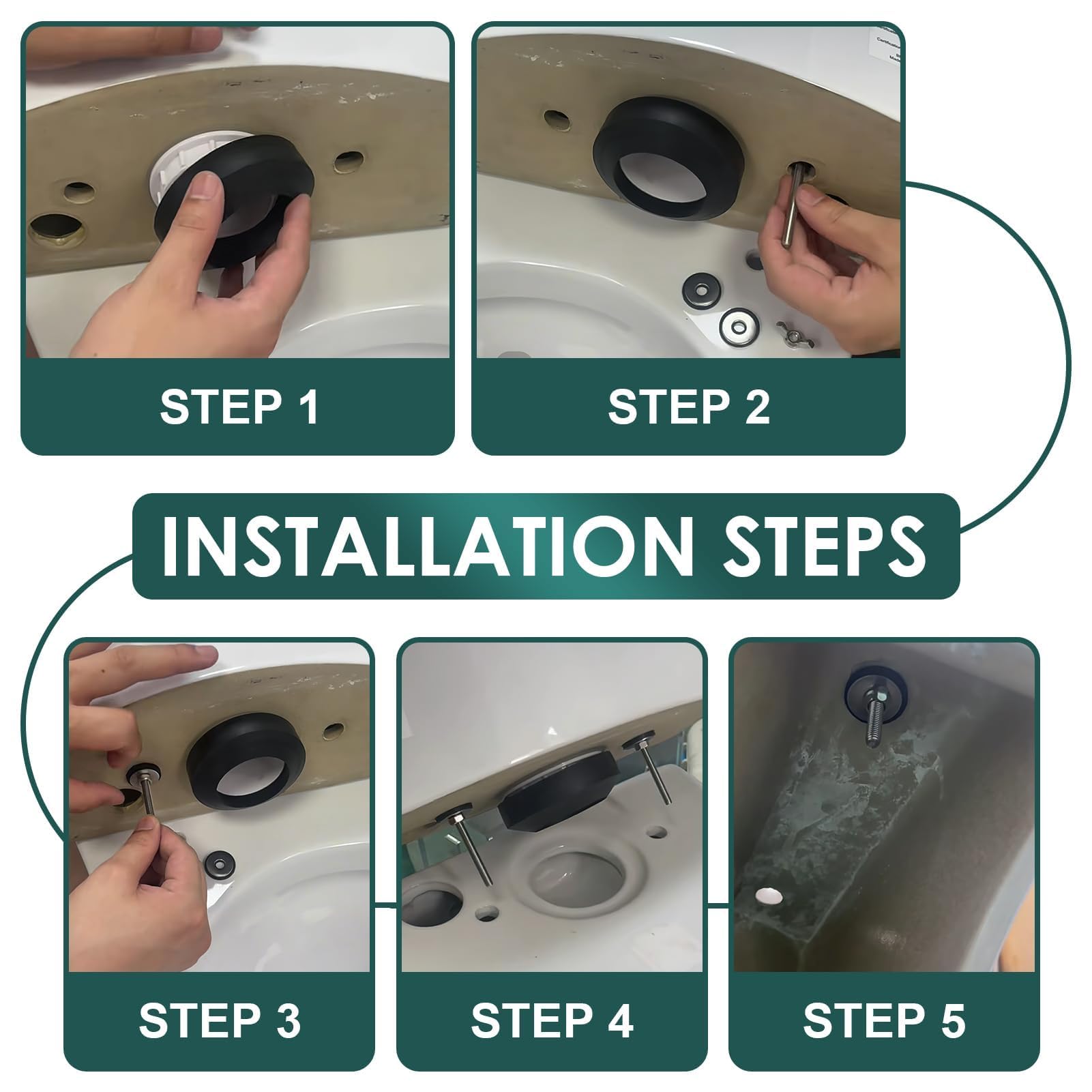 STEP 1

STEP 2

INSTALLATION STEPS

STEP 3

STEP 4

STEP 5