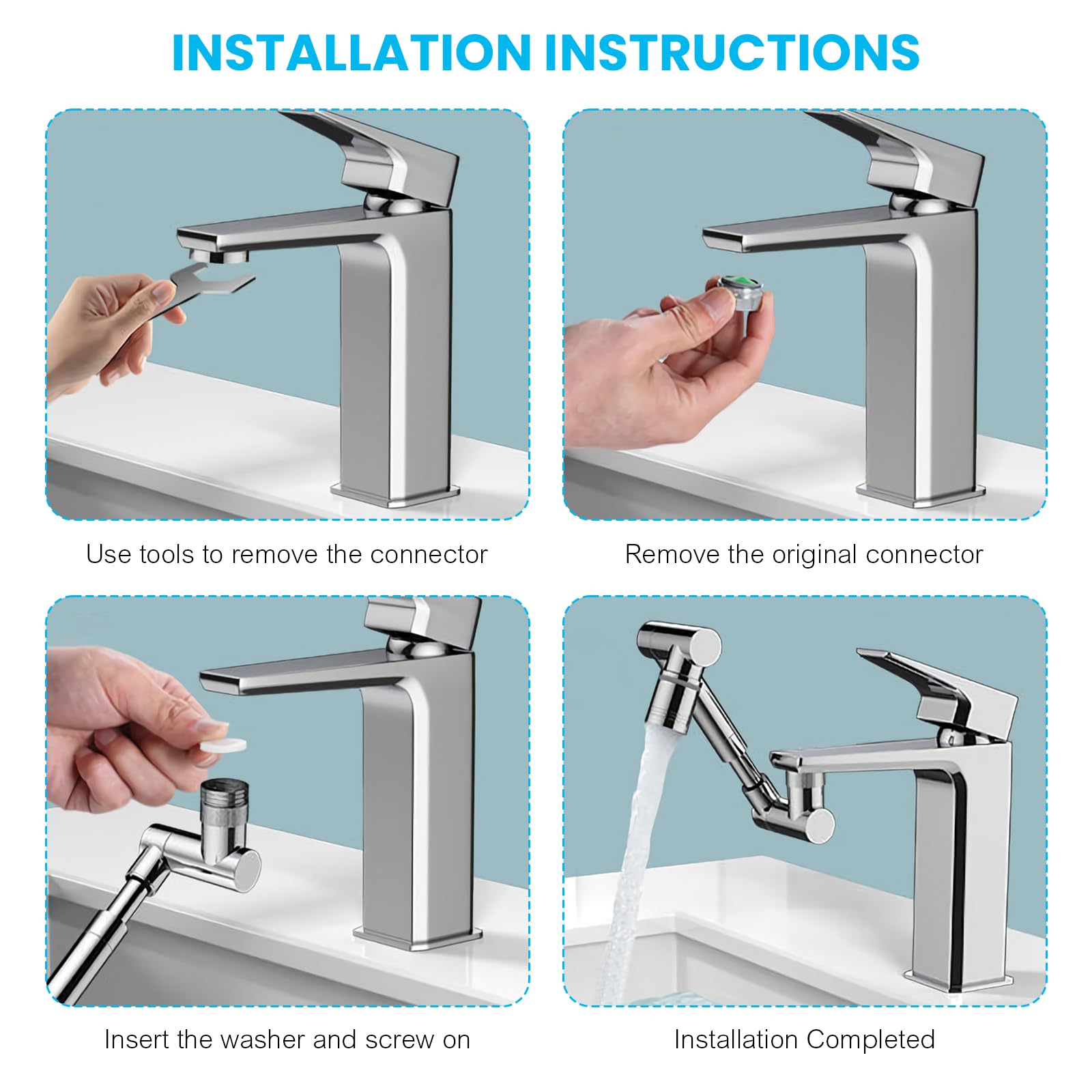 INSTALLATION INSTRUCTIONS

Use tools to remove the connector

Remove the original connector

Insert the washer and screw on

Installation Completed