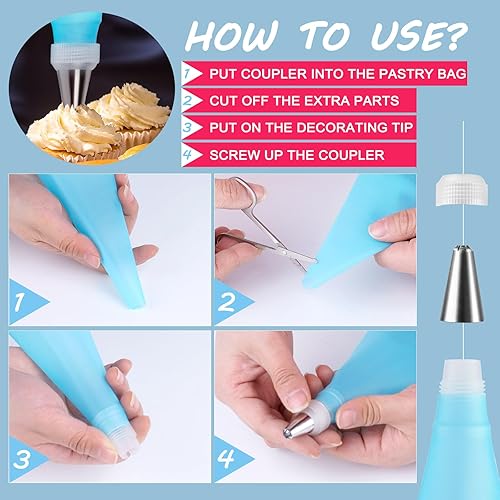 HOW TO USE?

1 PUT COUPLER INTO THE PASTRY BAG

2 CUT OFF THE EXTRA PARTS

3 PUT ON THE DECORATING TIP

4 SCREW UP THE COUPLER

1

2

3

4