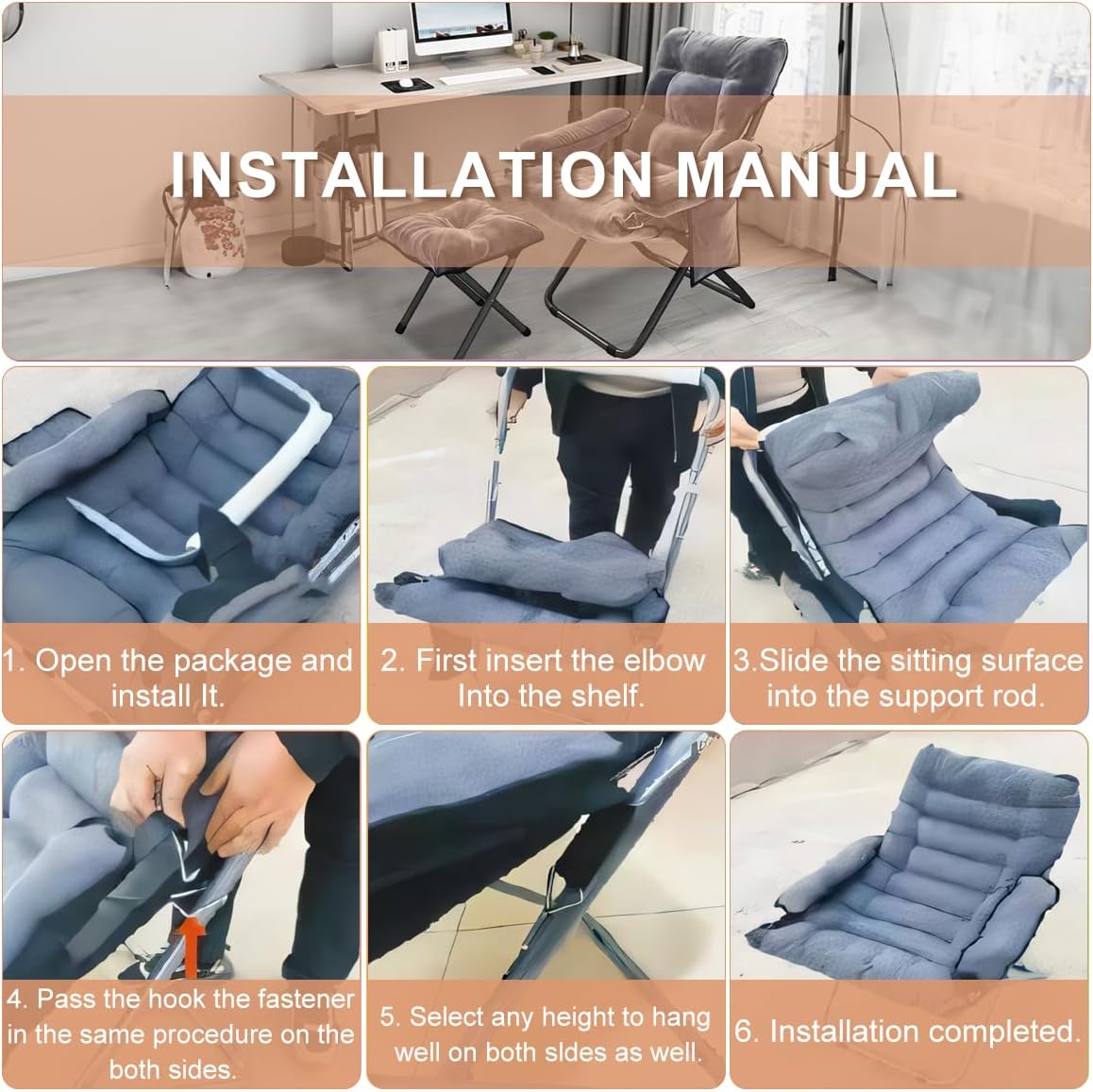 INSTALLATION MANUAL

1. Open the package and install It.

2. First insert the elbow Into the shelf.

3.Slide the sitting surface into the support rod.

4. Pass the hook the fastener in the same procedure on the both sides.

5. Select any height to hang well on both sldes as well.

6. Installation completed.