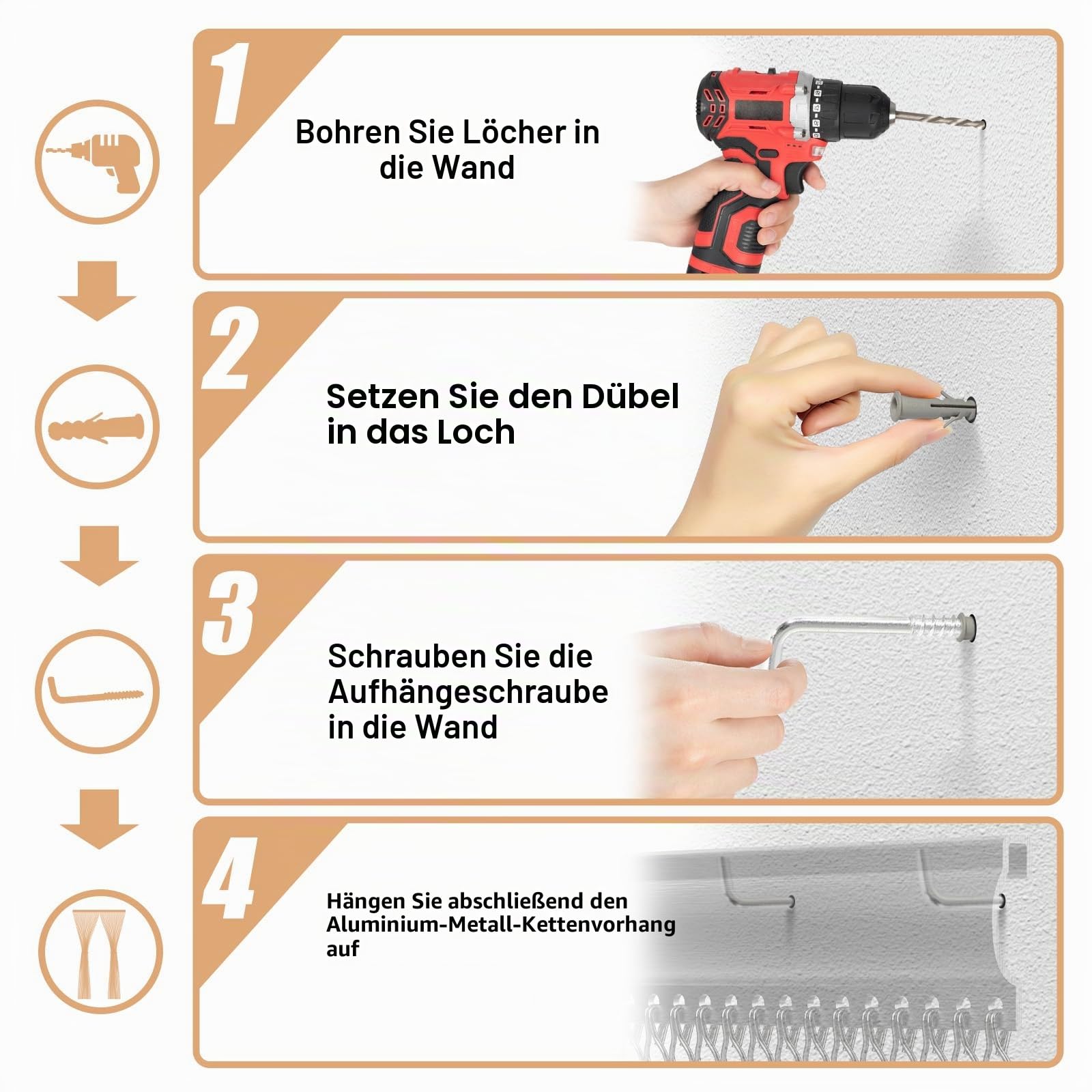 1

Bohren Sie Löcher in die Wand

2

Setzen Sie den Dübel in das Loch

3

Schrauben Sie die Aufhängeschraube in die Wand

4

Hängen Sie abschließend den Aluminium-Metall-Kettenvorhang auf