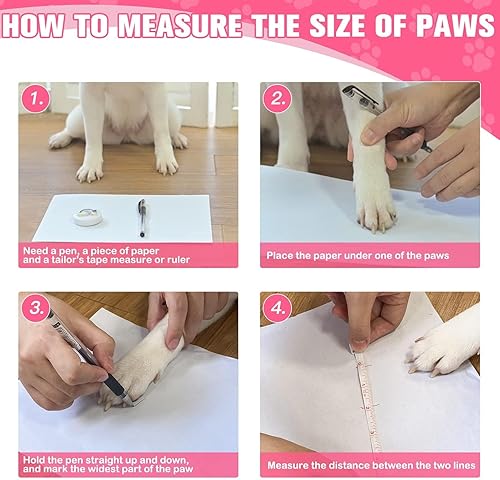 HOW TO MEASURE THE SIZE OF PAWS

1.

Need a pen, a piece of paper and a tailor's tape measure or ruler

2.

Place the paper under one of the paws

3.

Hold the pen straight up and down, and mark the widest part of the paw

4.

Measure the distance between the two lines