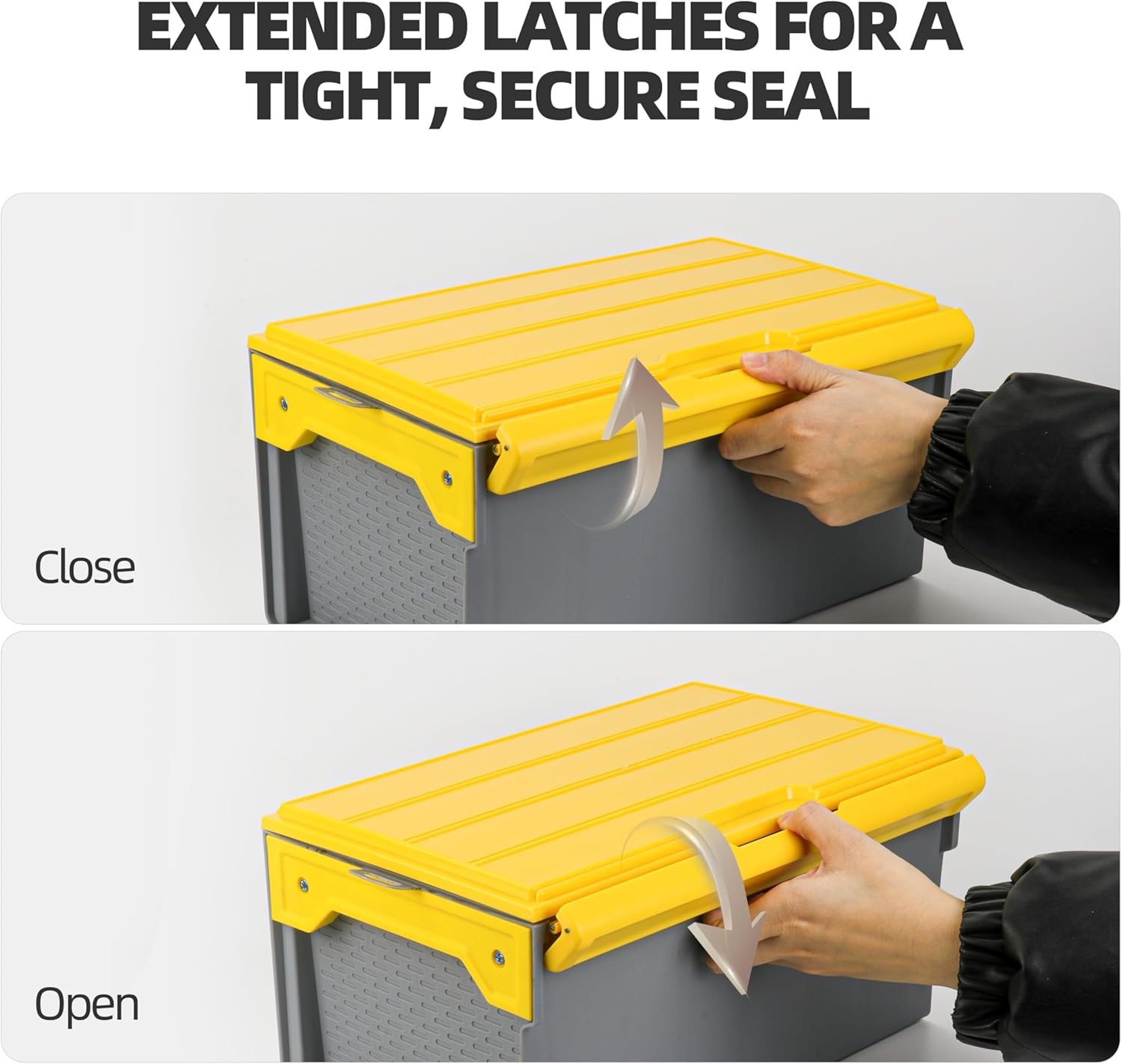 EXTENDED LATCHES FOR A TIGHT, SECURE SEAL

Close

Open