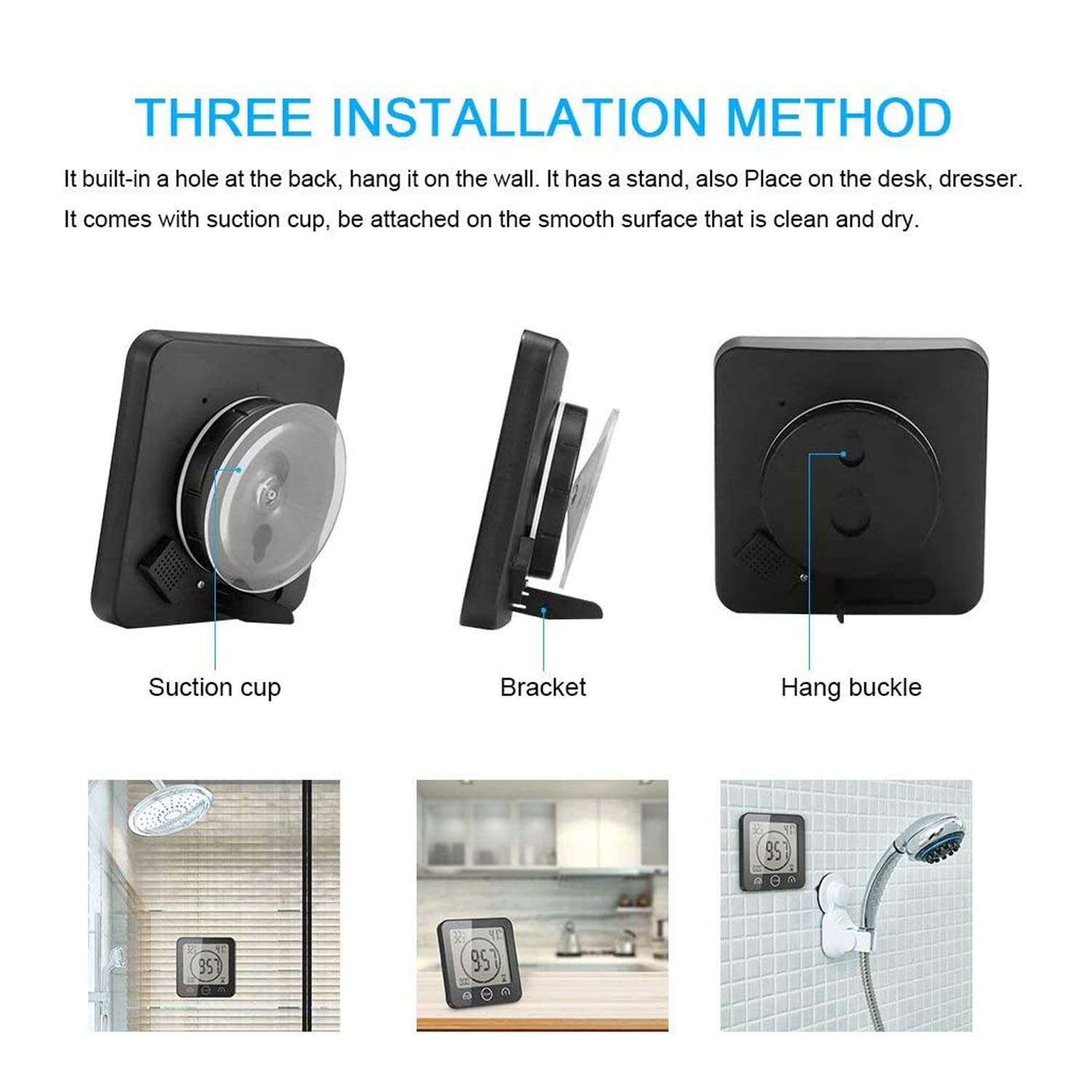 THREE INSTALLATION METHOD

It built-in a hole at the back, hang it on the wall. It has a stand, also Place on the desk, dresser. It comes with suction cup, be attached on the smooth surface that is clean and dry.

Suction cup

Bracket

Hang buckle

9:57

9:57

9:57