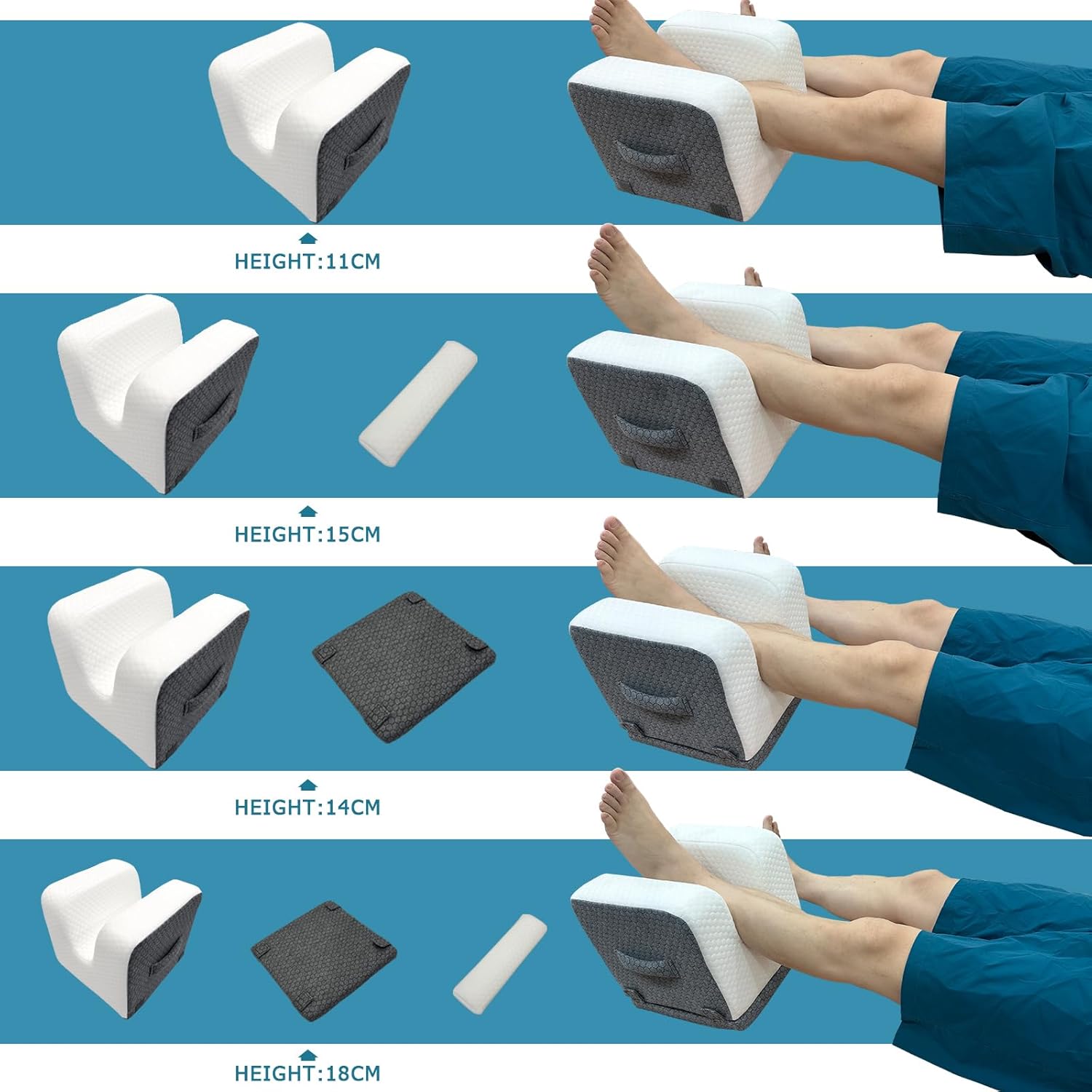 HEIGHT:11CM

HEIGHT:15CM

HEIGHT:14CM

HEIGHT:18CM