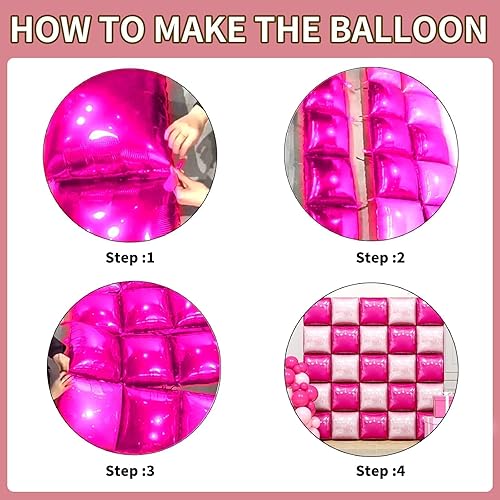 HOW TO MAKE THE BALLOON

Step :1

Step :2

Step :3

Step :4