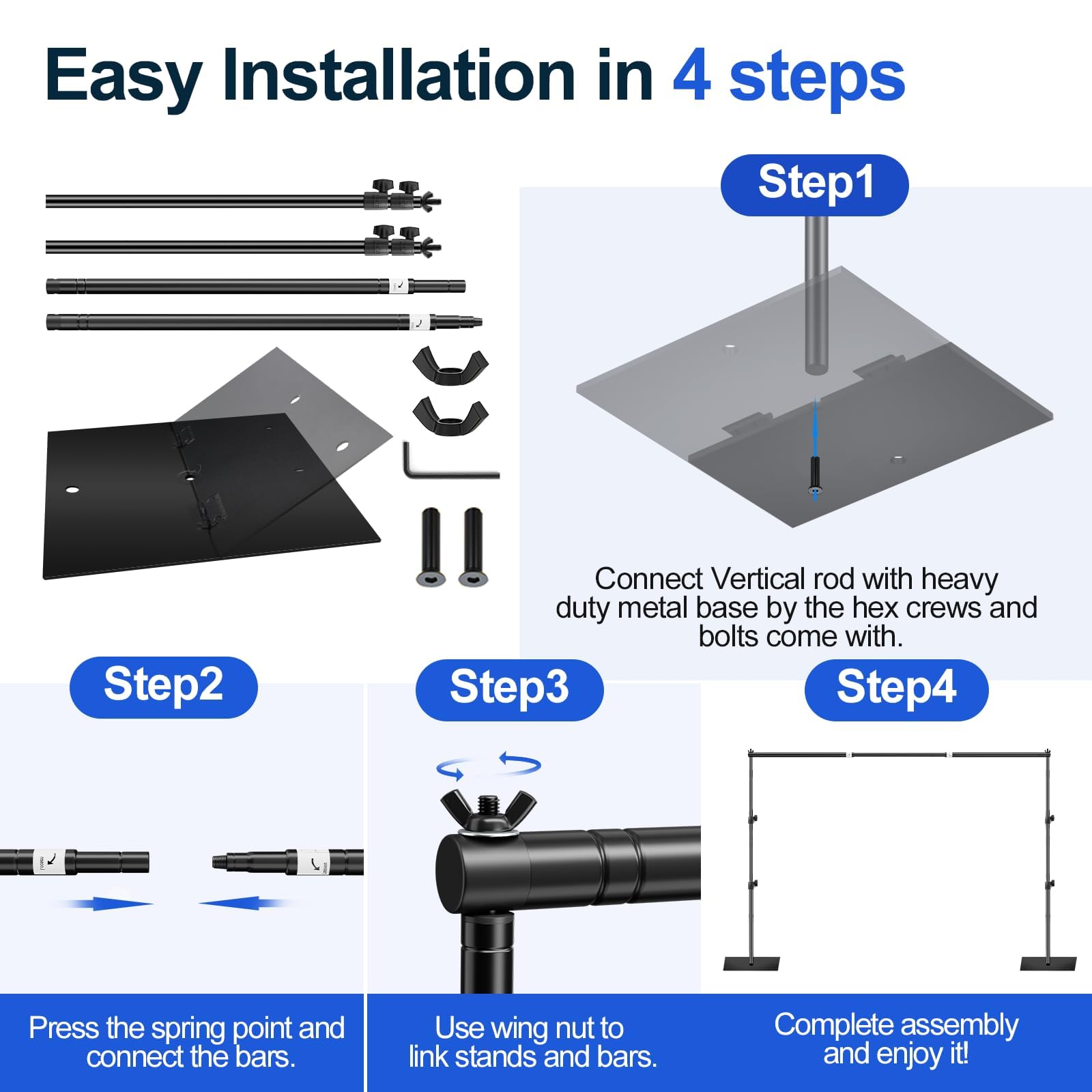 Easy Installation in 4 steps

Step1

Connect Vertical rod with heavy duty metal base by the hex crews and bolts come with.

Step2

Press the spring point and connect the bars.

Step3

Use wing nut to link stands and bars.

Step4

Complete assembly and enjoy it!