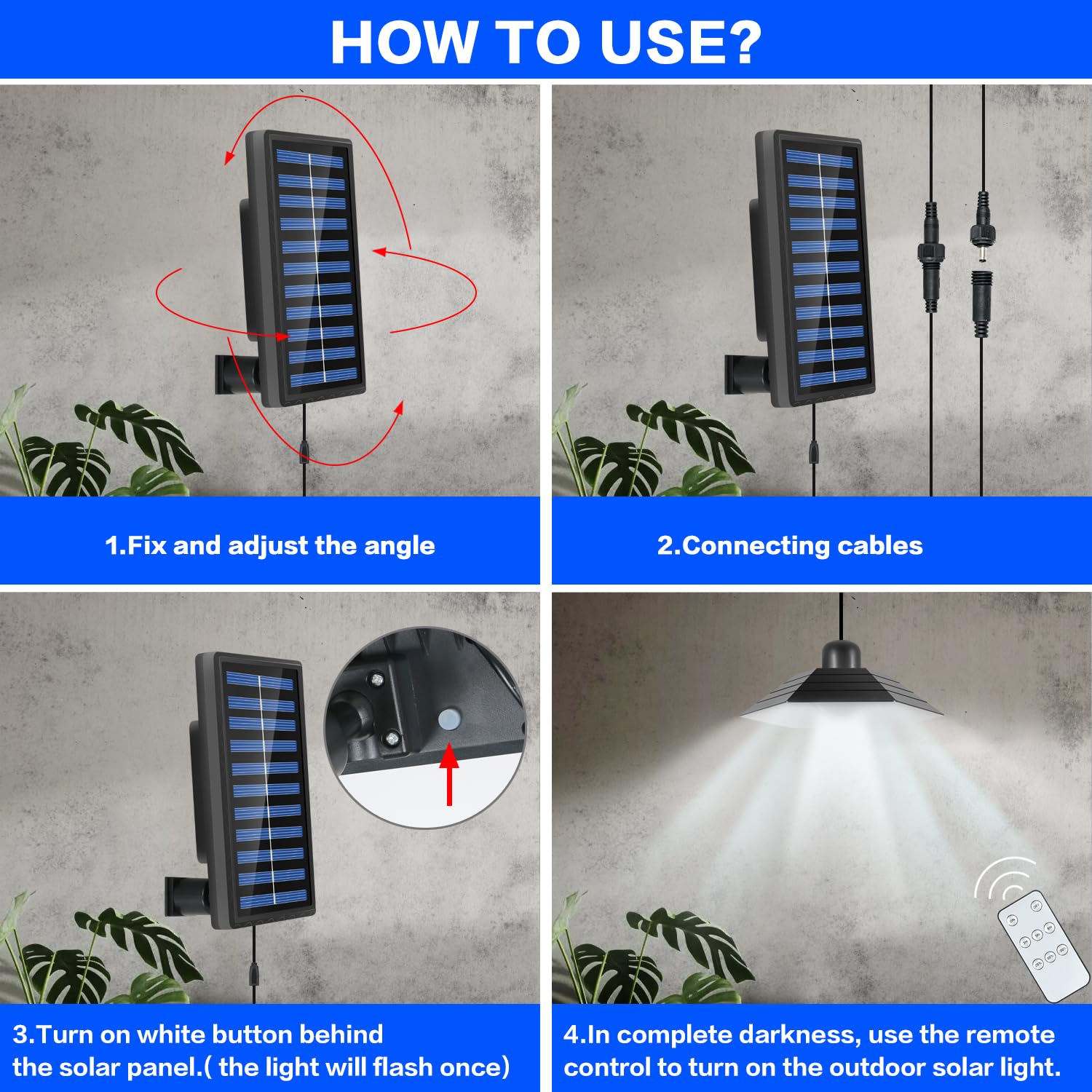 HOW TO USE?

1.Fix and adjust the angle

2.Connecting cables

3.Turn on white button behind the solar panel.( the light will flash once)

4.In complete darkness, use the remote control to turn on the outdoor solar light.