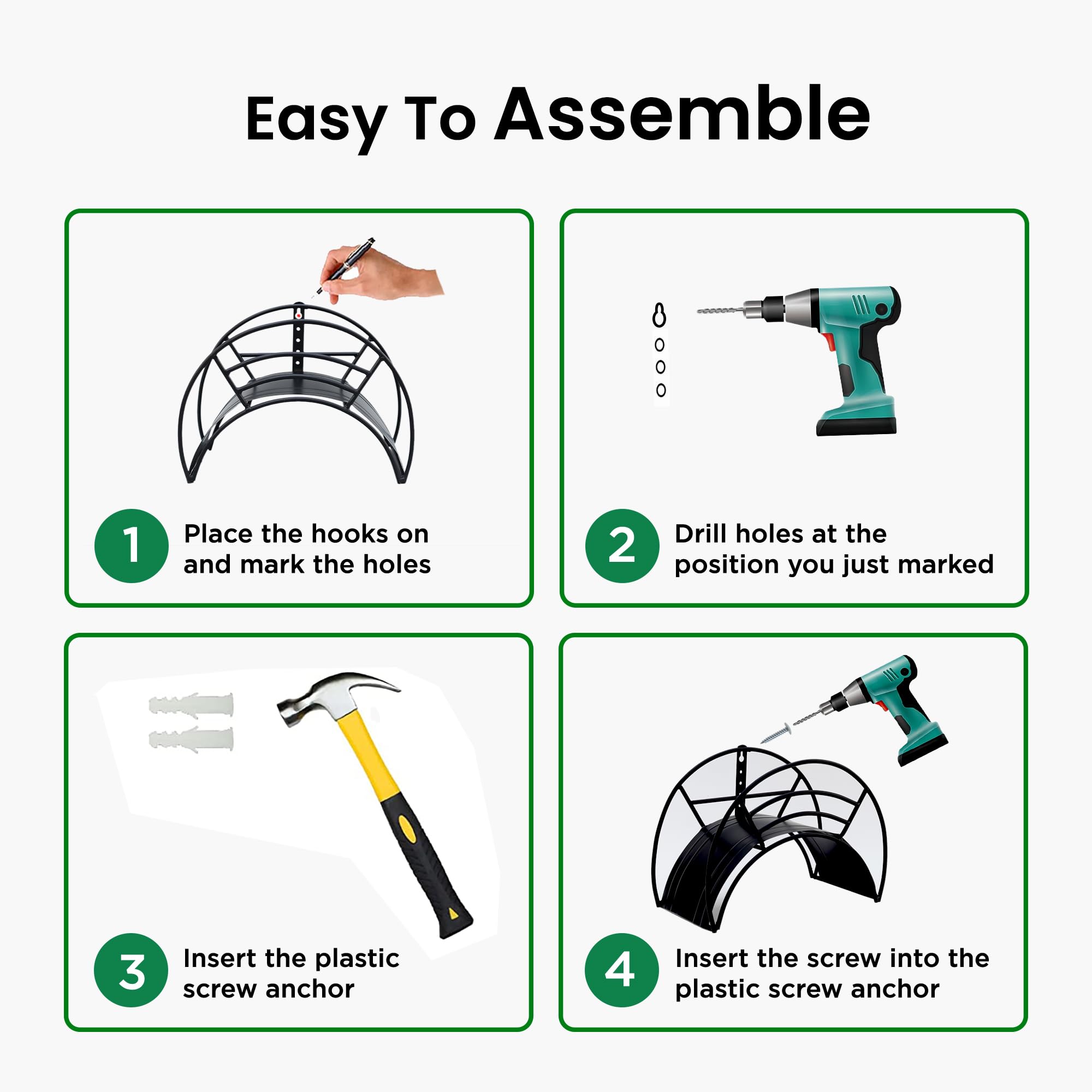 Easy To Assemble

1 Place the hooks on and mark the holes

2 Drill holes at the position you just marked

3 Insert the plastic screw anchor

4 Insert the screw into the plastic screw anchor