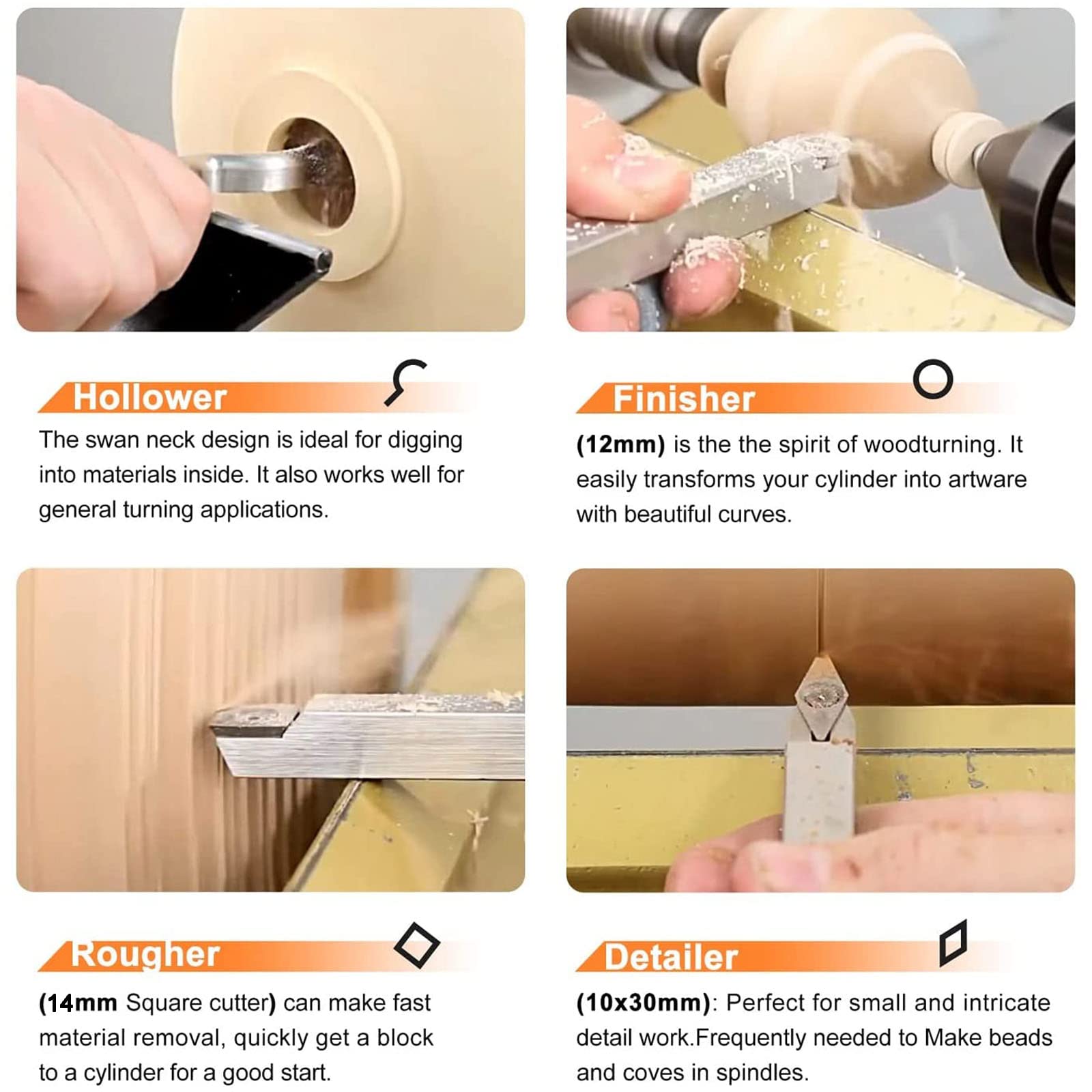 Hollower

The swan neck design is ideal for digging into materials inside. It also works well for general turning applications.

Finisher

(12mm) is the the spirit of woodturning. It easily transforms your cylinder into artware with beautiful curves.

Rougher

(14mm Square cutter) can make fast material removal, quickly get a block to a cylinder for a good start.

Detailer

(10x30mm): Perfect for small and intricate detail work.Frequently needed to Make beads and coves in spindles.