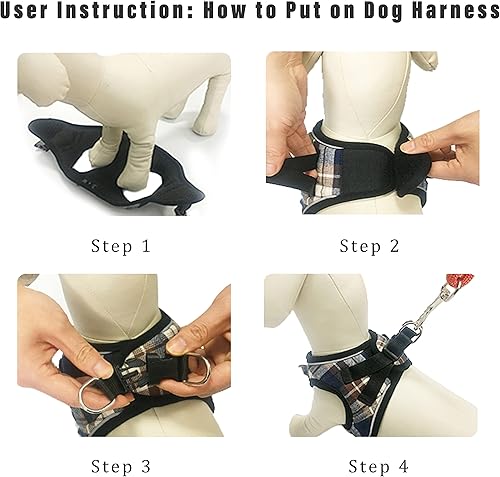 User Instruction: How to Put on Dog Harness

Step 1

Step 2

Step 3

Step 4