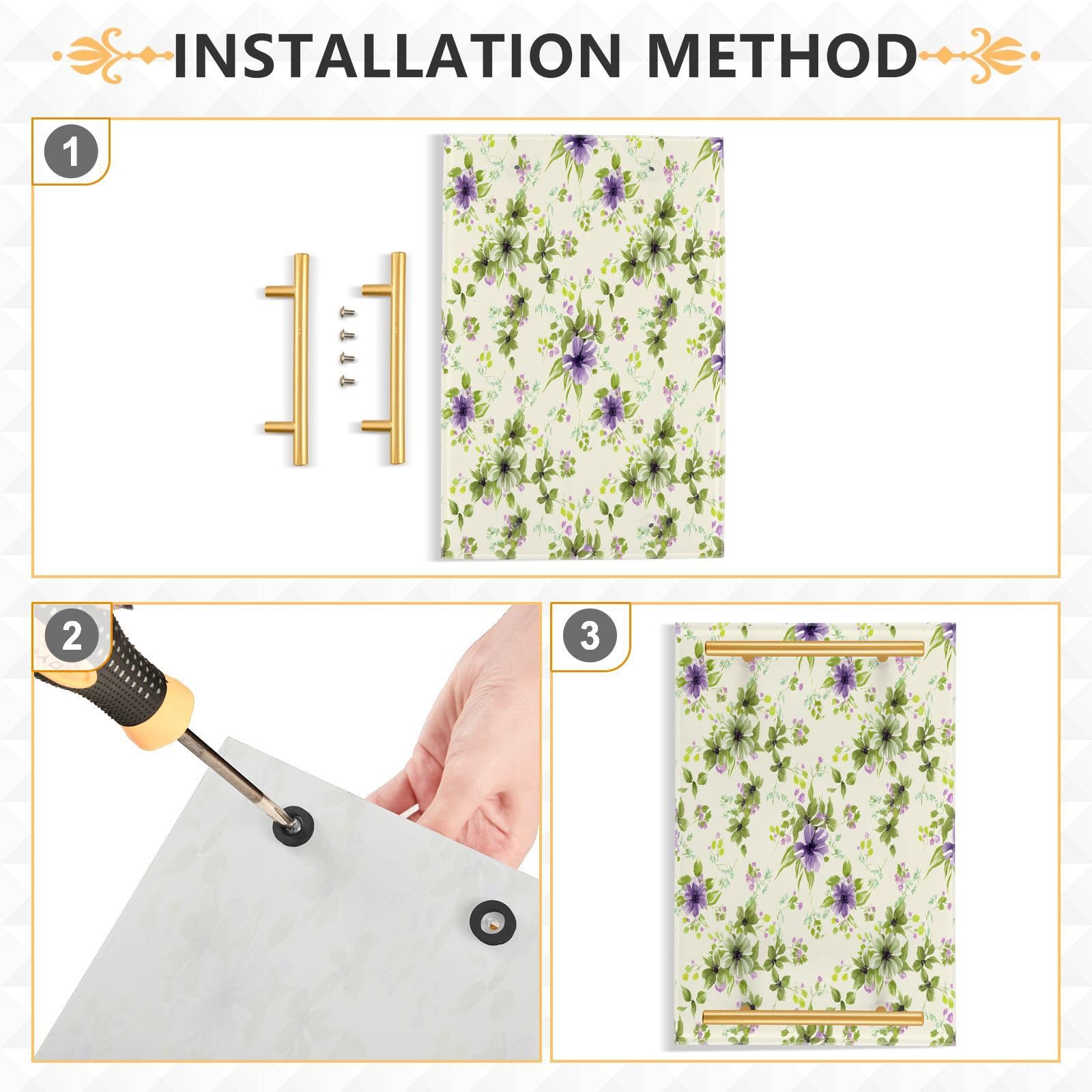 INSTALLATION METHOD

1

2

3