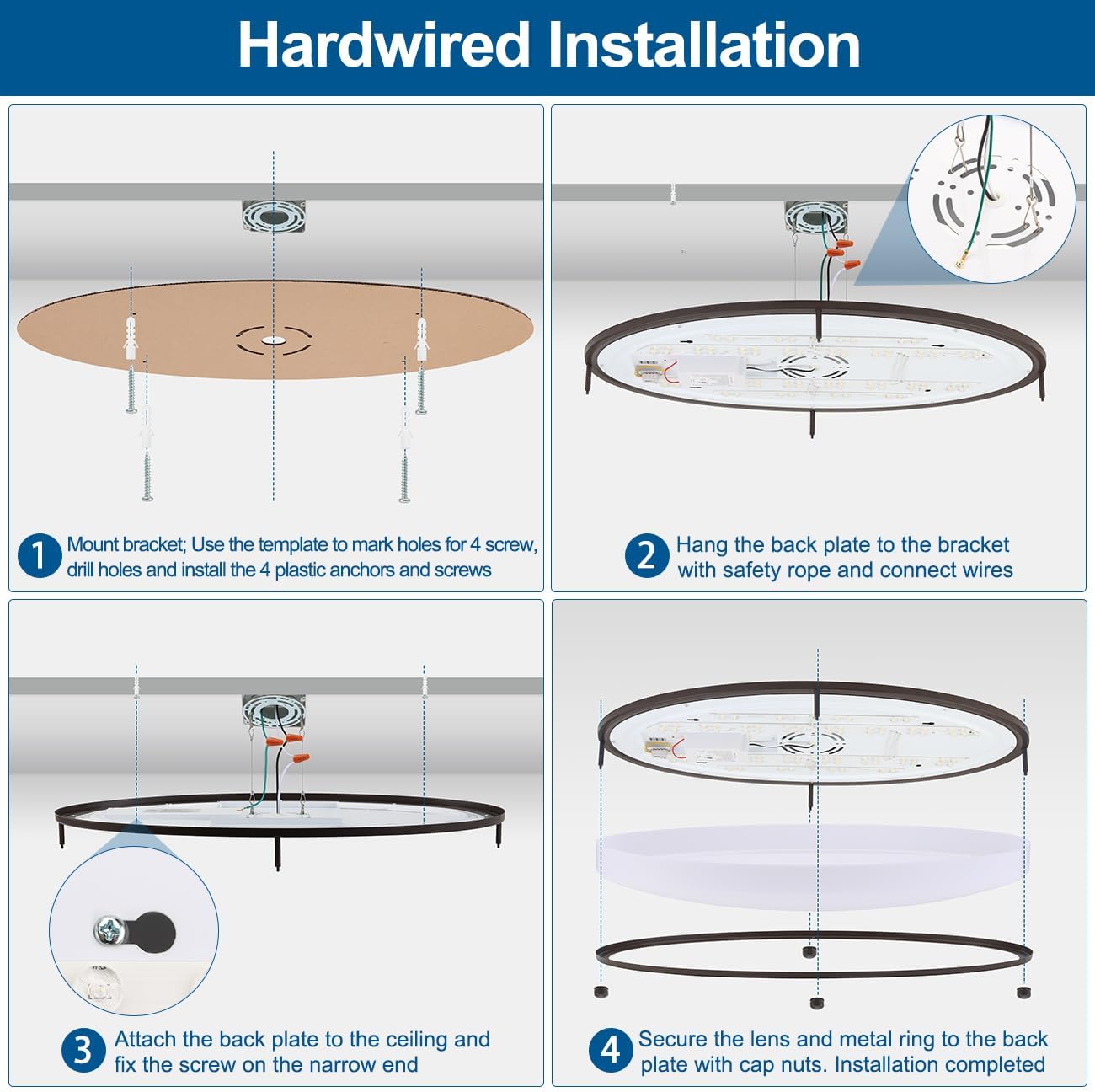 Hardwired Installation

1 Mount bracket; Use the template to mark holes for 4 screw, drill holes and install the 4 plastic anchors and screws

2 Hang the back plate to the bracket with safety rope and connect wires

3 Attach the back plate to the ceiling and fix the screw on the narrow end

4 Secure the lens and metal ring to the back plate with cap nuts. Installation completed