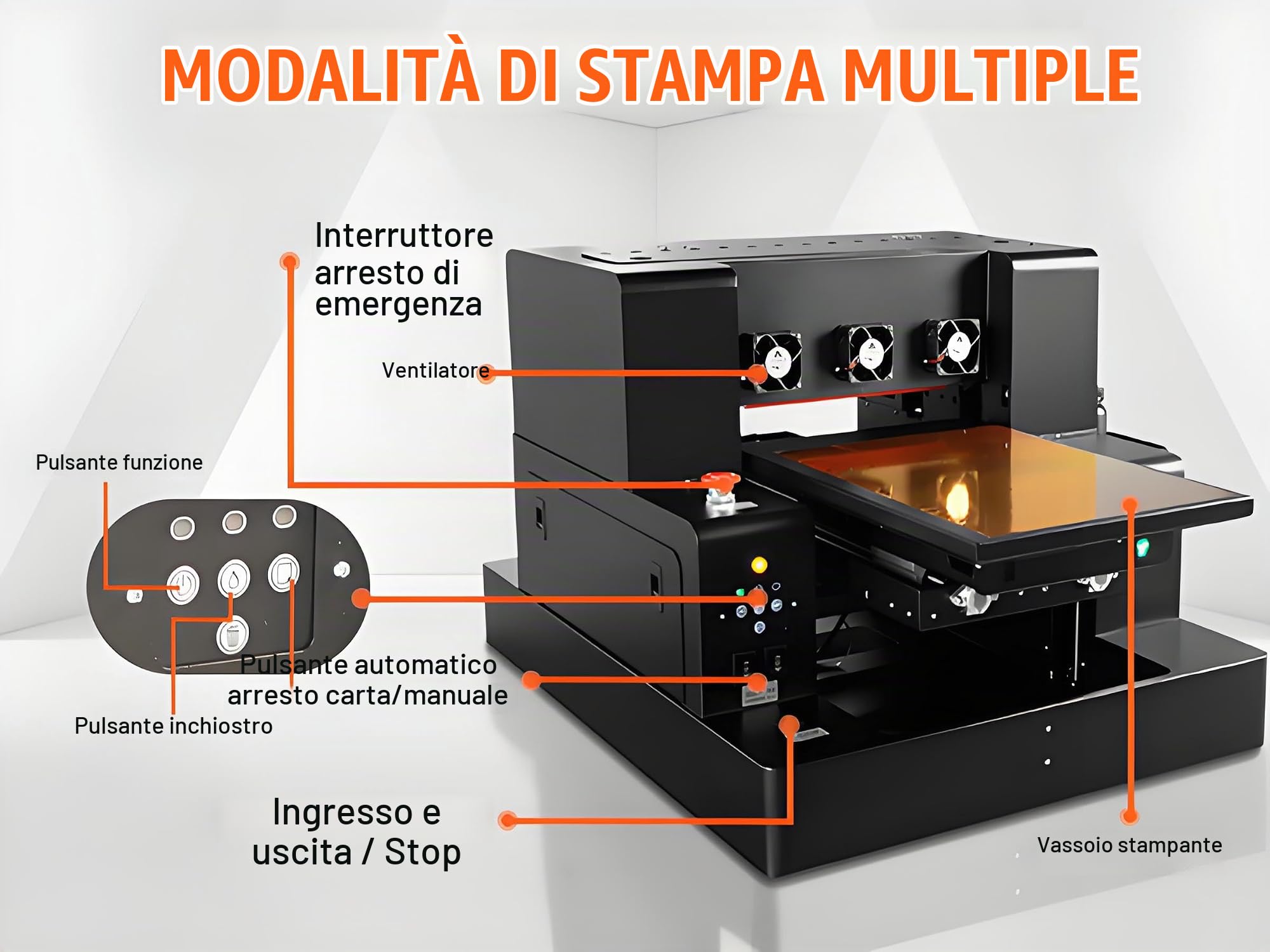 MODALITÀ DI STAMPA MULTIPLE

Interruttore arresto di emergenza

Ventilatore

Pulsante funzione

Pulsante automatico arresto carta/manuale

Pulsante inchiostro

Ingresso e uscita / Stop

Vassoio stampante