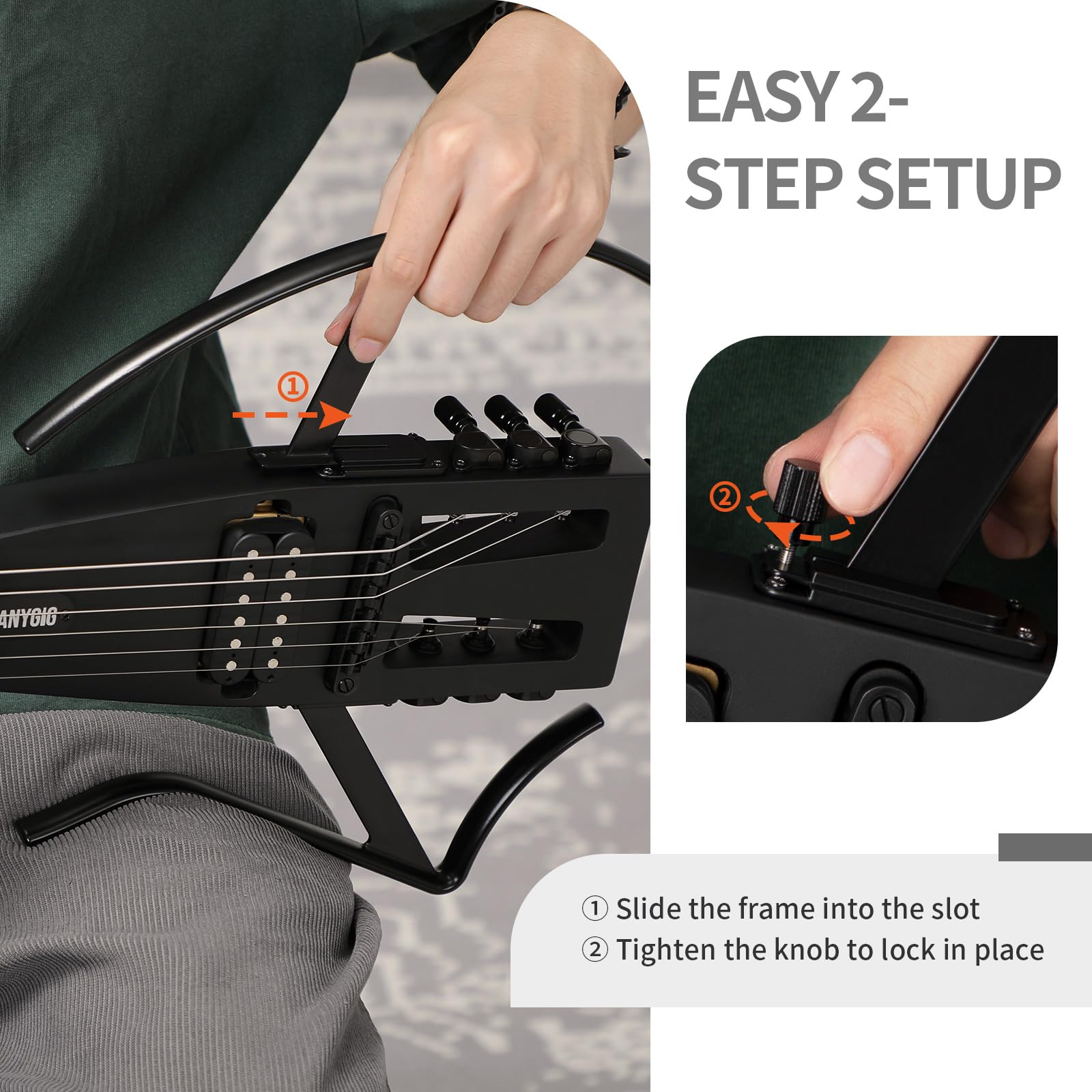 EASY 2-STEP SETUP

①

ANYGIG

②

① Slide the frame into the slot
② Tighten the knob to lock in place