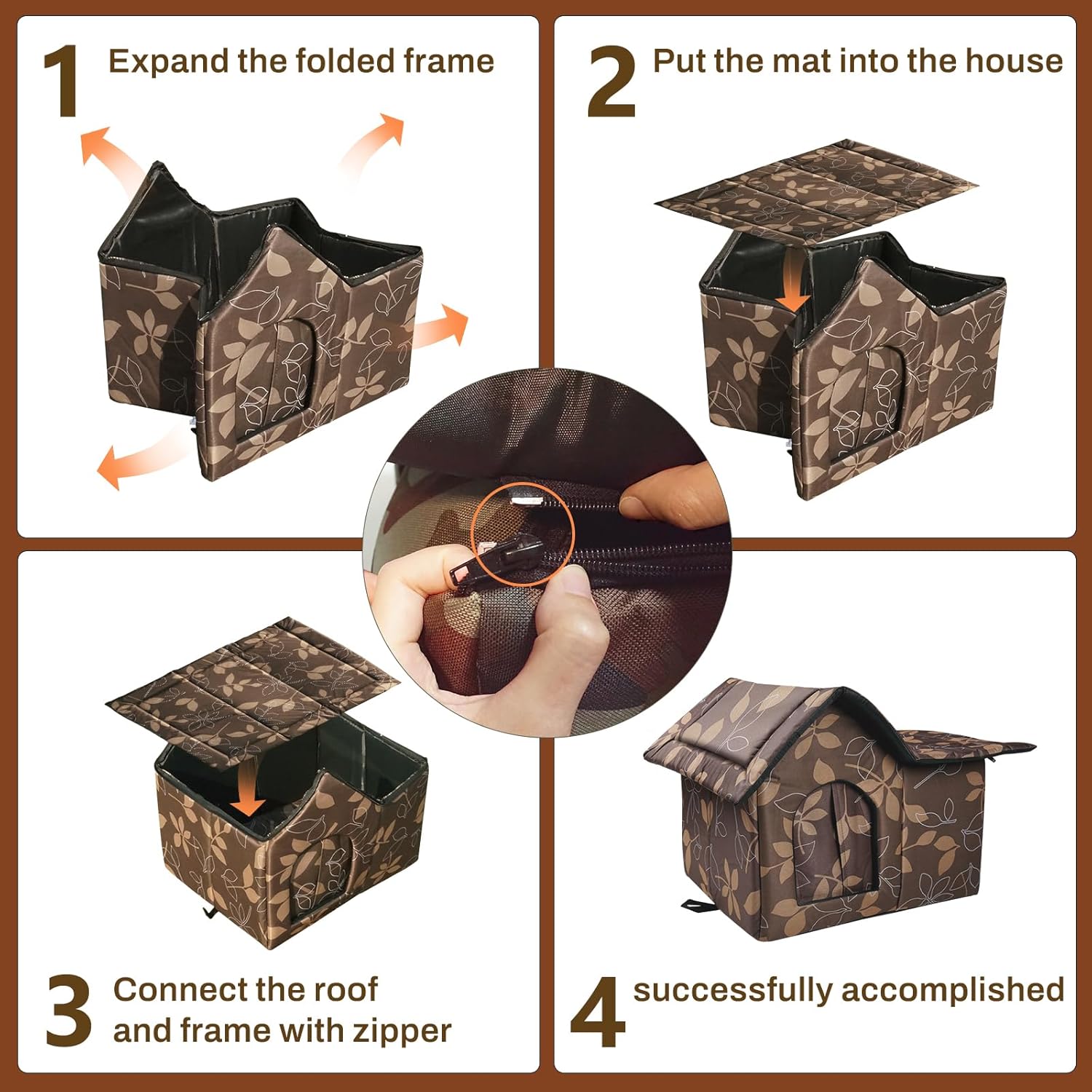 1 Expand the folded frame

2 Put the mat into the house

3 Connect the roof and frame with zipper

4 successfully accomplished