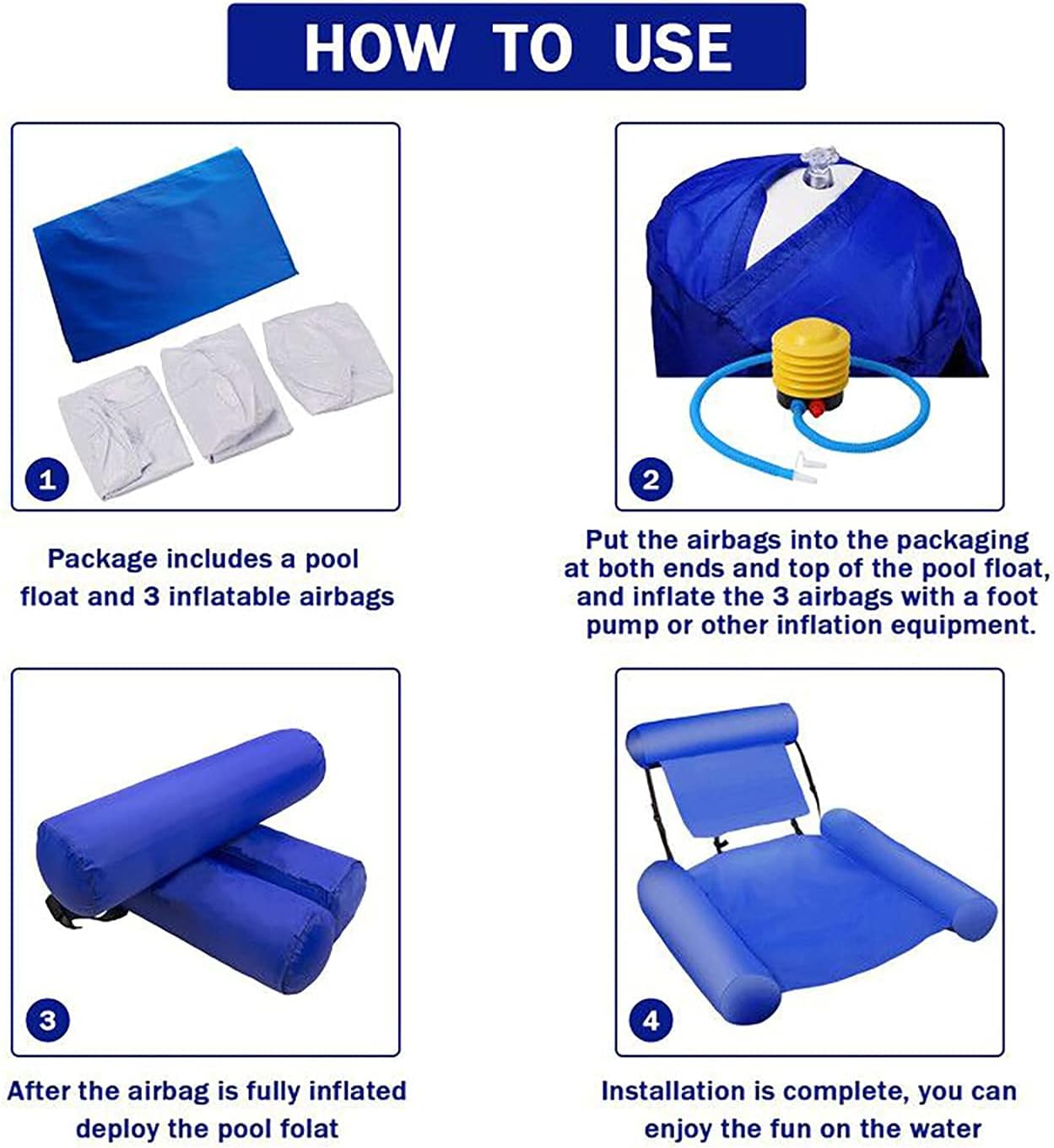 HOW TO USE

1

Package includes a pool float and 3 inflatable airbags

2

Put the airbags into the packaging at both ends and top of the pool float, and inflate the 3 airbags with a foot pump or other inflation equipment.

3

After the airbag is fully inflated deploy the pool folat

4

Installation is complete, you can enjoy the fun on the water