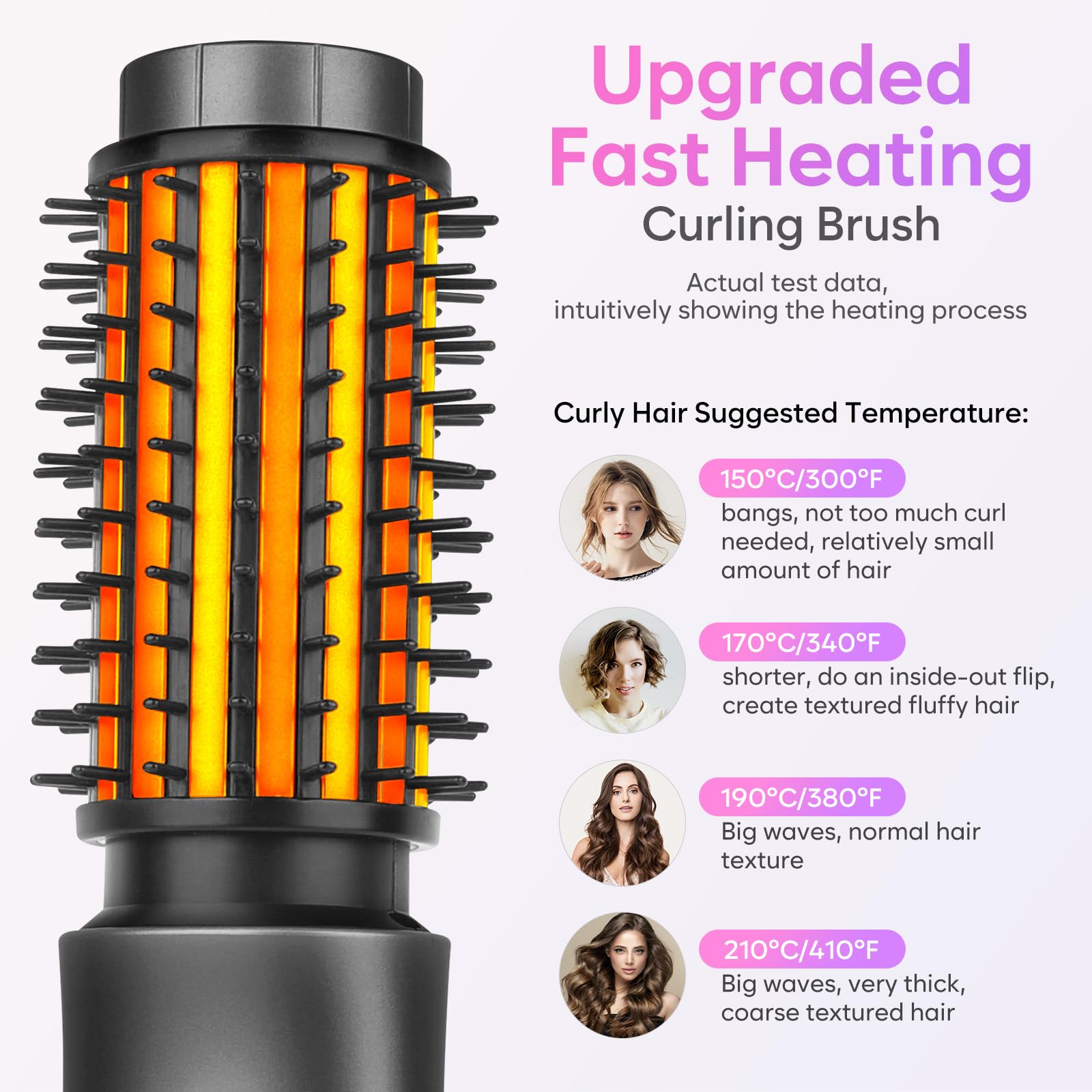 Upgraded Fast Heating
Curling Brush

Actual test data, intuitively showing the heating process

Curly Hair Suggested Temperature:

150°C/300°F
bangs, not too much curl needed, relatively small amount of hair

170°C/340°F
shorter, do an inside-out flip, create textured fluffy hair

190°C/380°F
Big waves, normal hair texture

210°C/410°F
Big waves, very thick, coarse textured hair