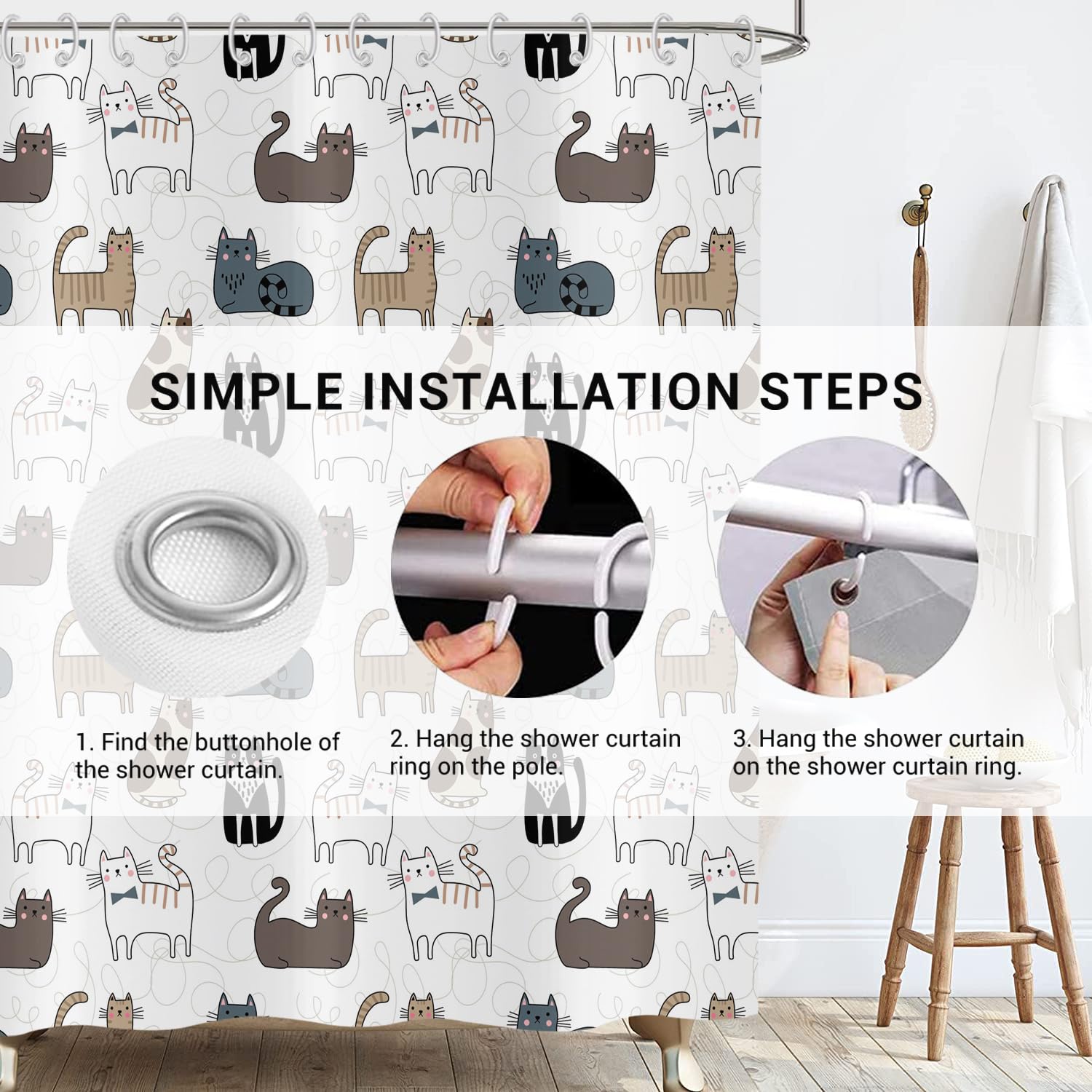 SIMPLE INSTALLATION STEPS

1. Find the buttonhole of the shower curtain.

2. Hang the shower curtain ring on the pole.

3. Hang the shower curtain on the shower curtain ring.