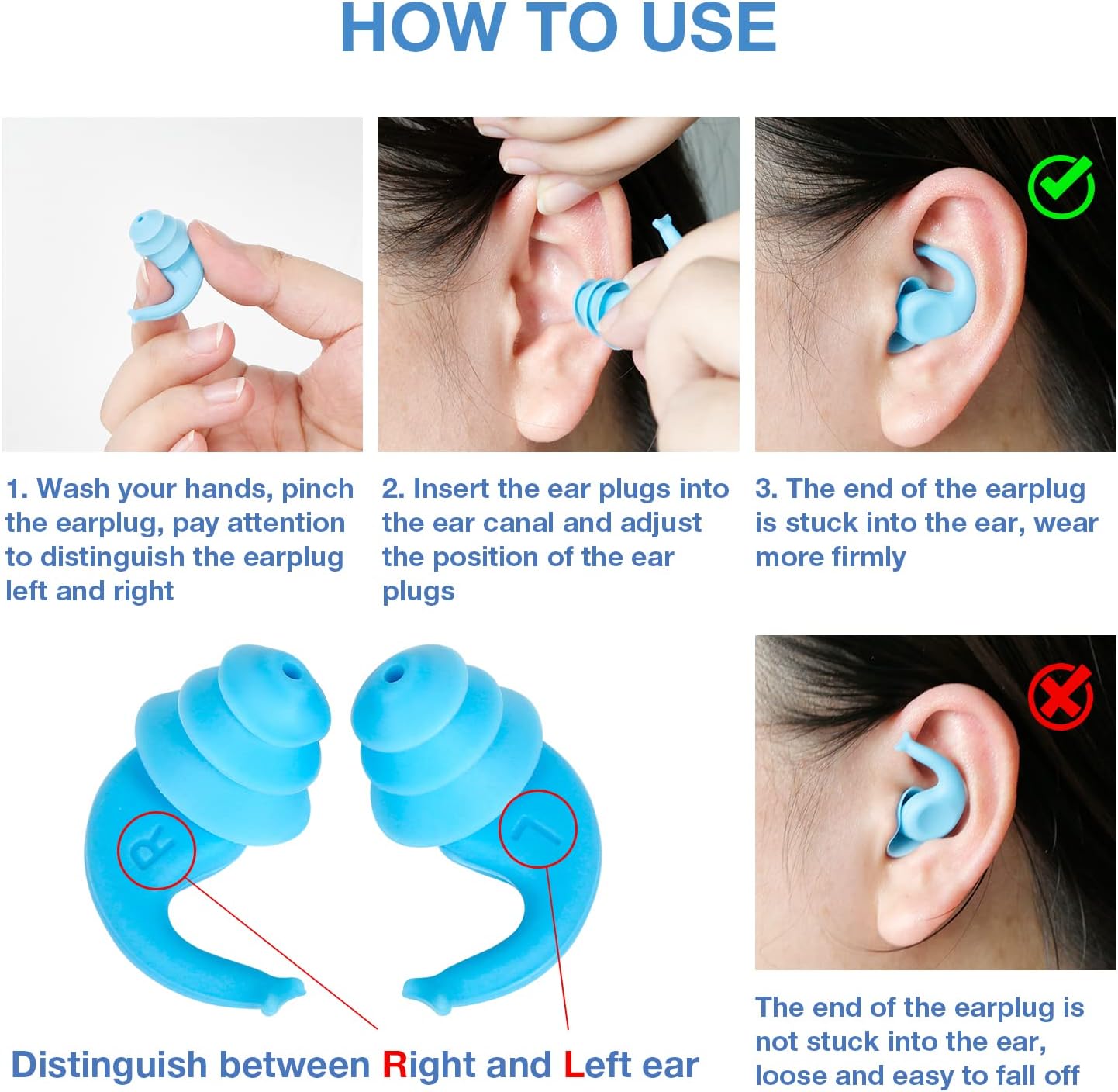 HOW TO USE

1. Wash your hands, pinch the earplug, pay attention to distinguish the earplug left and right

2. Insert the ear plugs into the ear canal and adjust the position of the ear plugs

3. The end of the earplug is stuck into the ear, wear more firmly

R

L

Distinguish between Right and Left ear

The end of the earplug is not stuck into the ear, loose and easy to fall off