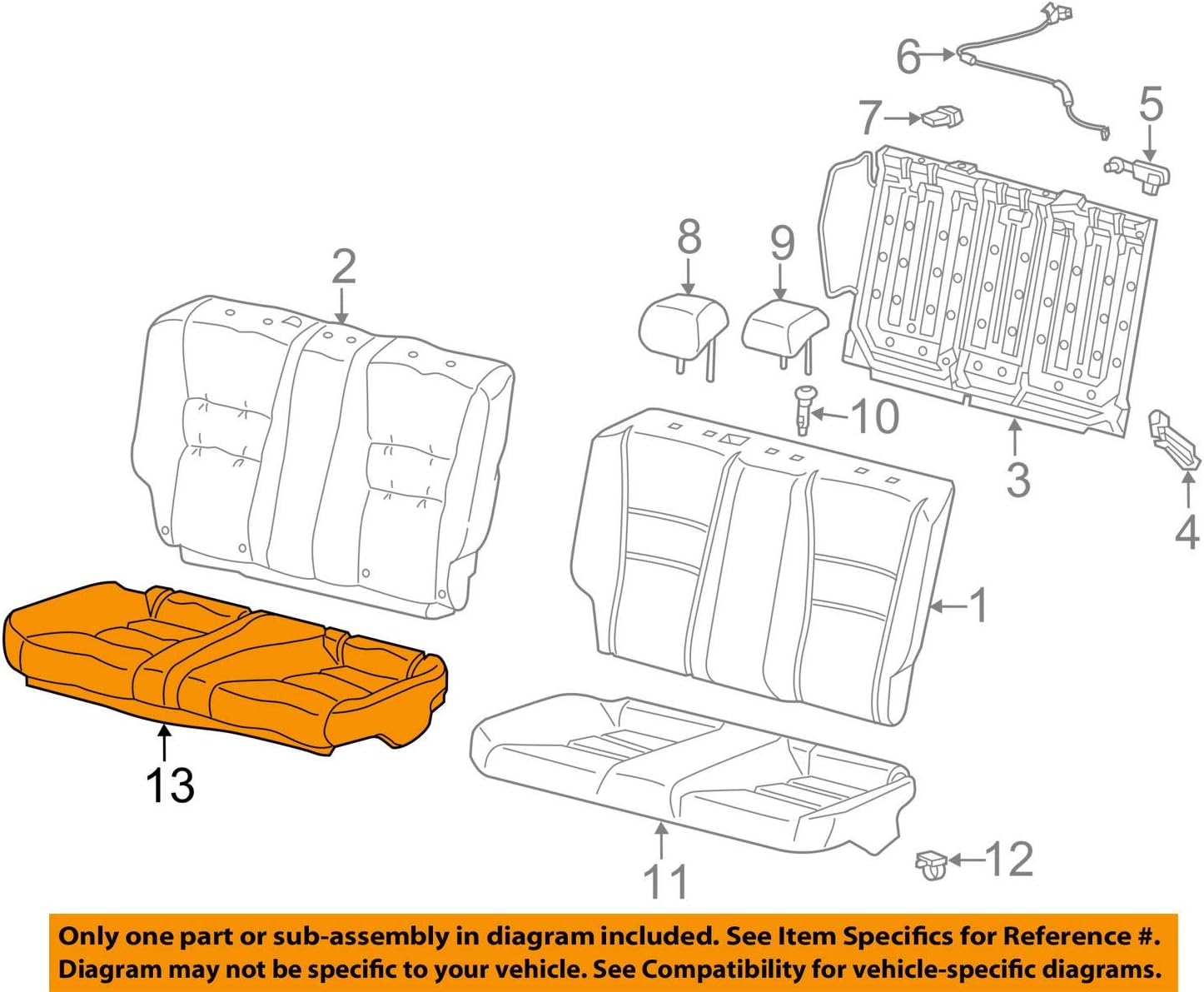 6
7
5
8
9
2
10
3
4
1
13
11
12

Only one part or sub-assembly in diagram included. See Item Specifics for Reference #.
Diagram may not be specific to your vehicle. See Compatibility for vehicle-specific diagrams.