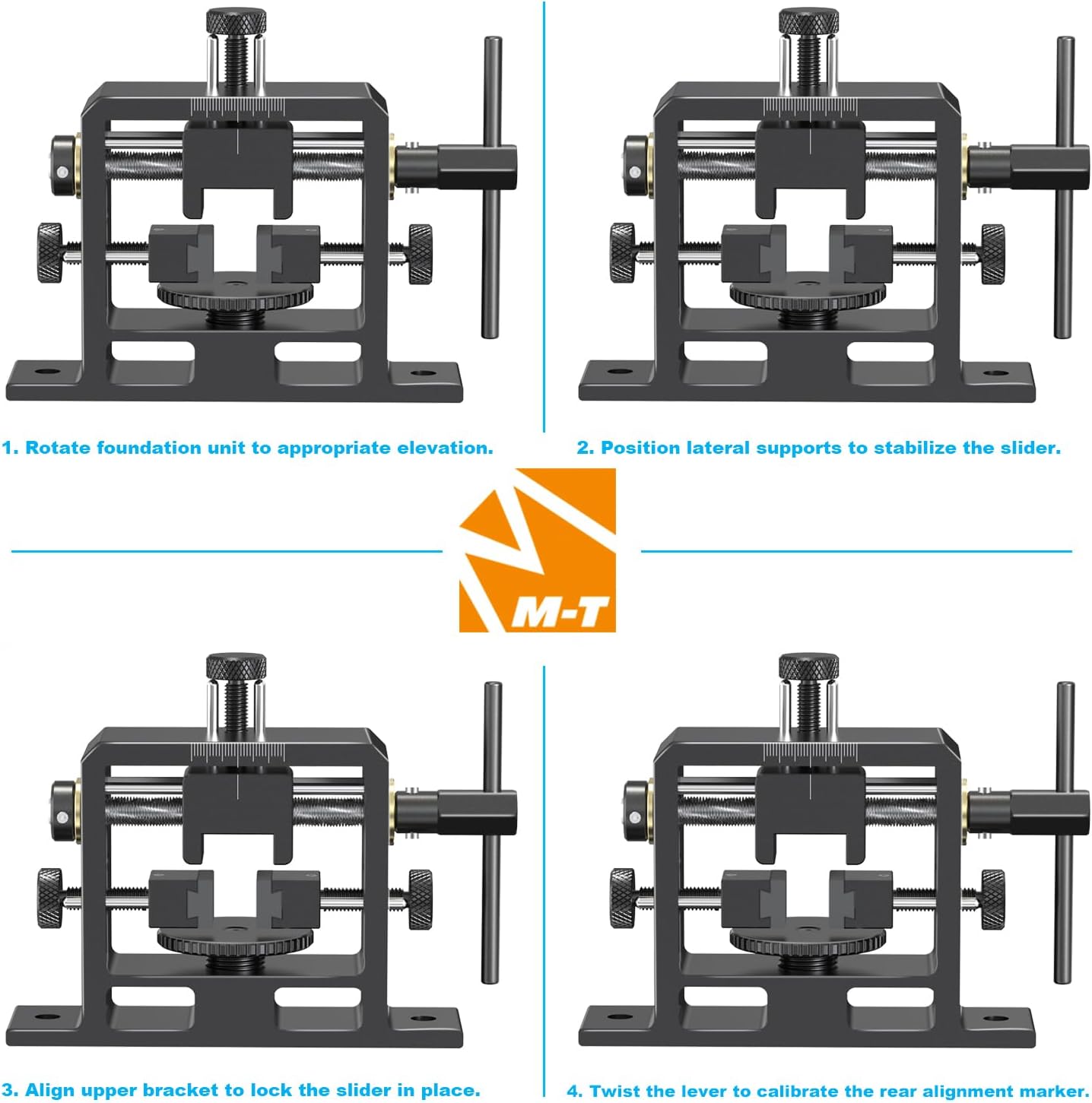 1. Rotate foundation unit to appropriate elevation.

2. Position lateral supports to stabilize the slider.

M-T

3. Align upper bracket to lock the slider in place.

4. Twist the lever to calibrate the rear alignment marker.