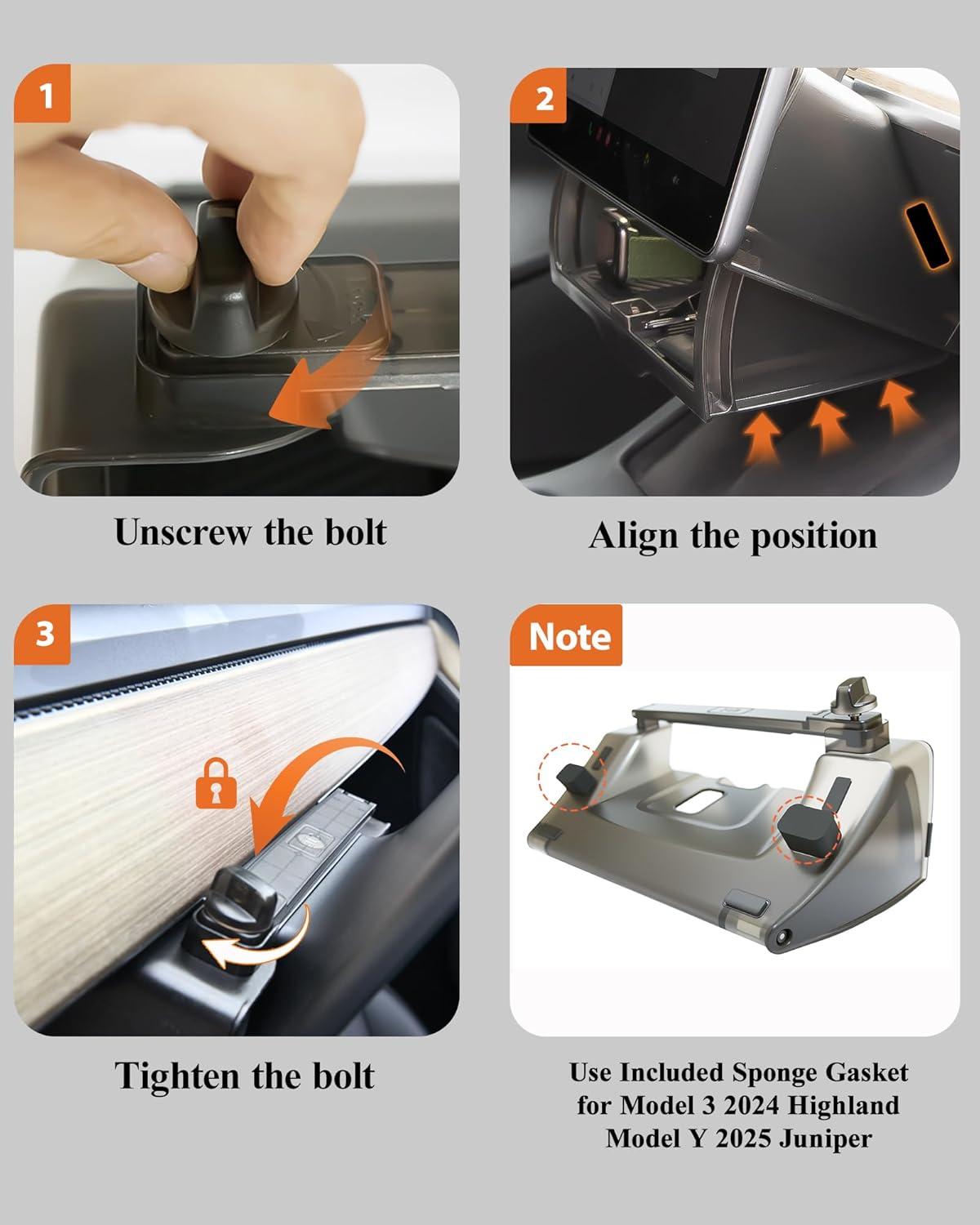 1

Unscrew the bolt

2

Align the position

3

Tighten the bolt

Note

Use Included Sponge Gasket for Model 3 2024 Highland Model Y 2025 Juniper