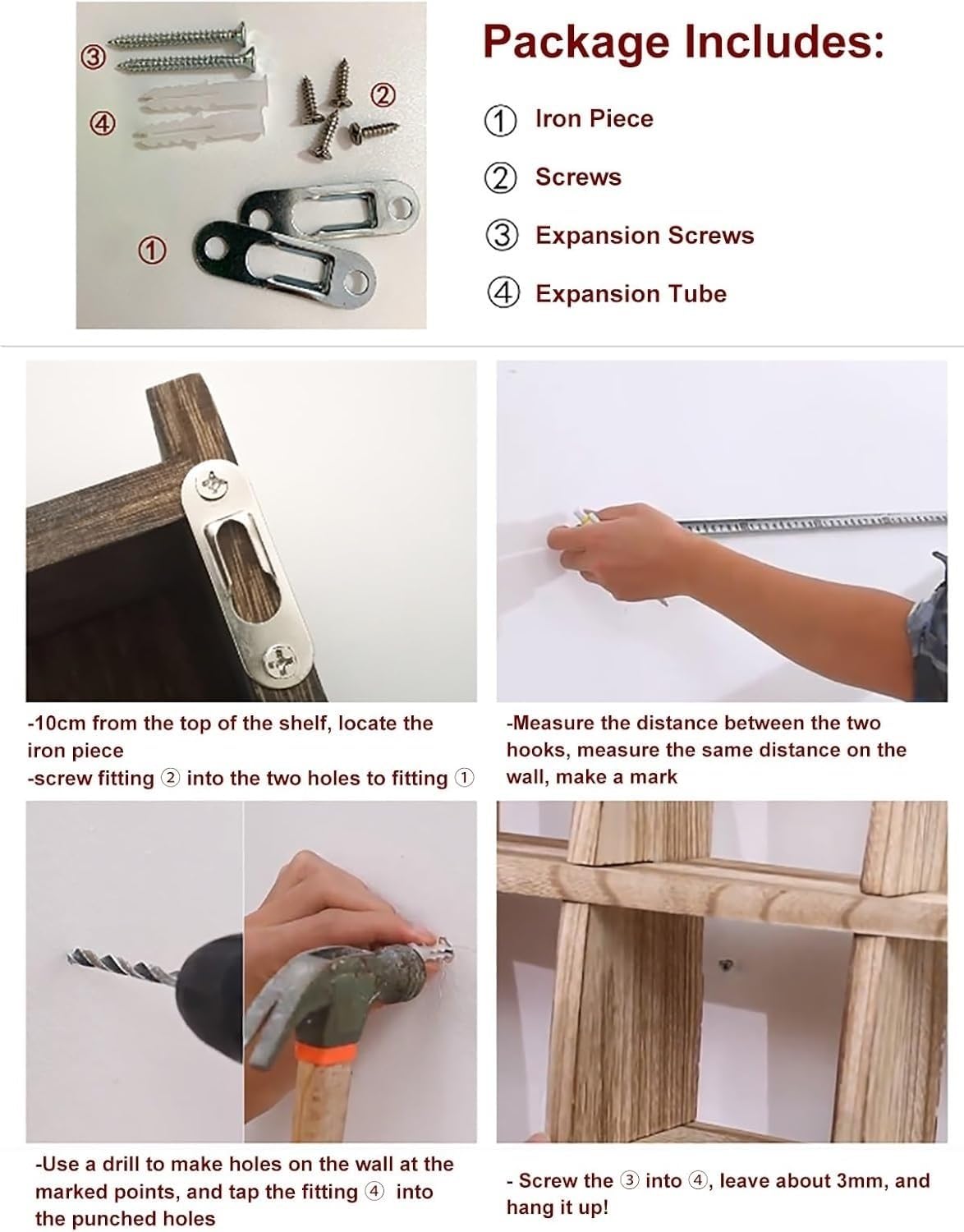 ③

④

②

①

Package Includes:

① Iron Piece

② Screws

③ Expansion Screws

④ Expansion Tube

-10cm from the top of the shelf, locate the iron piece
-screw fitting ② into the two holes to fitting ①

-Measure the distance between the two hooks, measure the same distance on the wall, make a mark

-Use a drill to make holes on the wall at the marked points, and tap the fitting ④ into the punched holes

- Screw the ③ into ④, leave about 3mm, and hang it up!