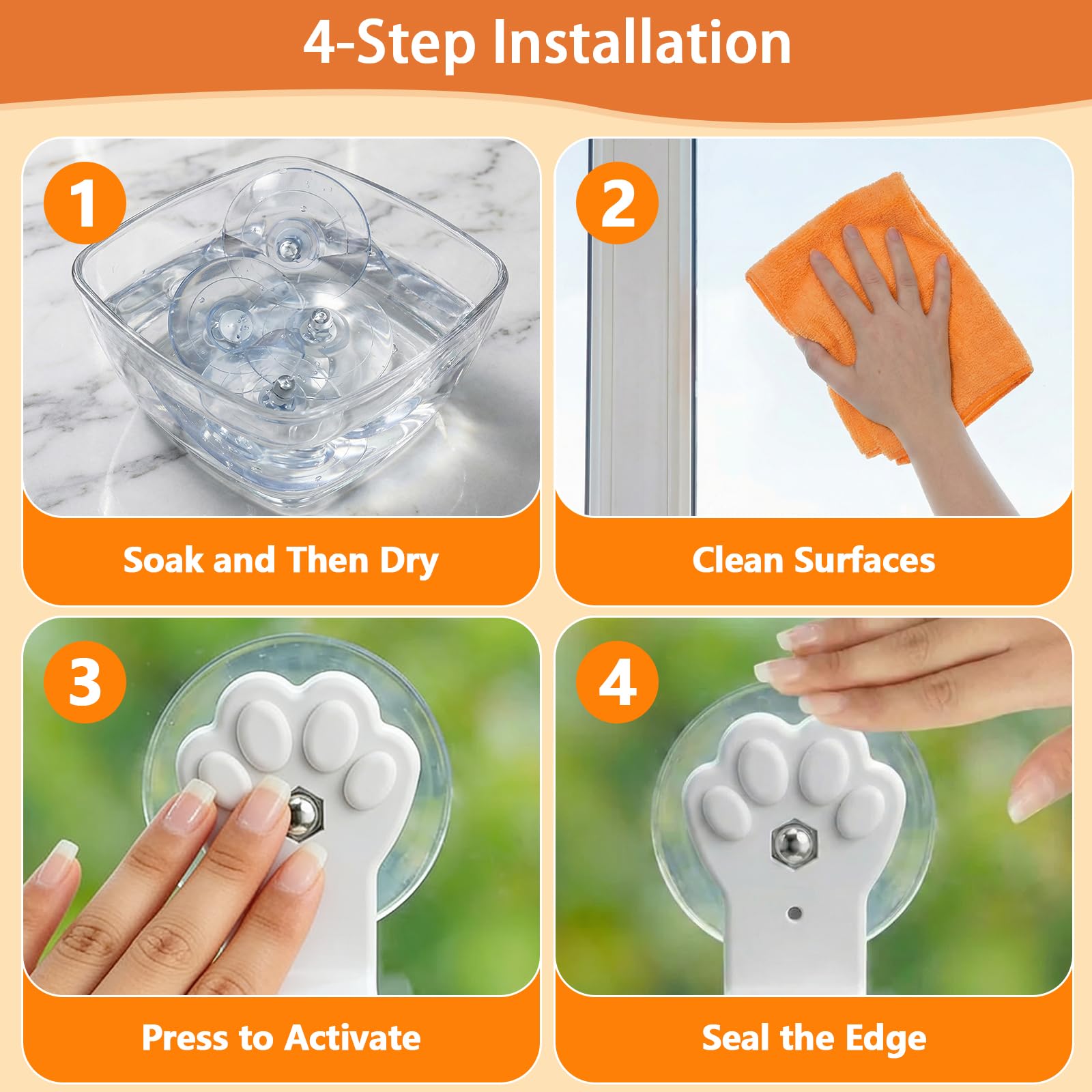 4-Step Installation

1

Soak and Then Dry

2

Clean Surfaces

3

Press to Activate

4

Seal the Edge