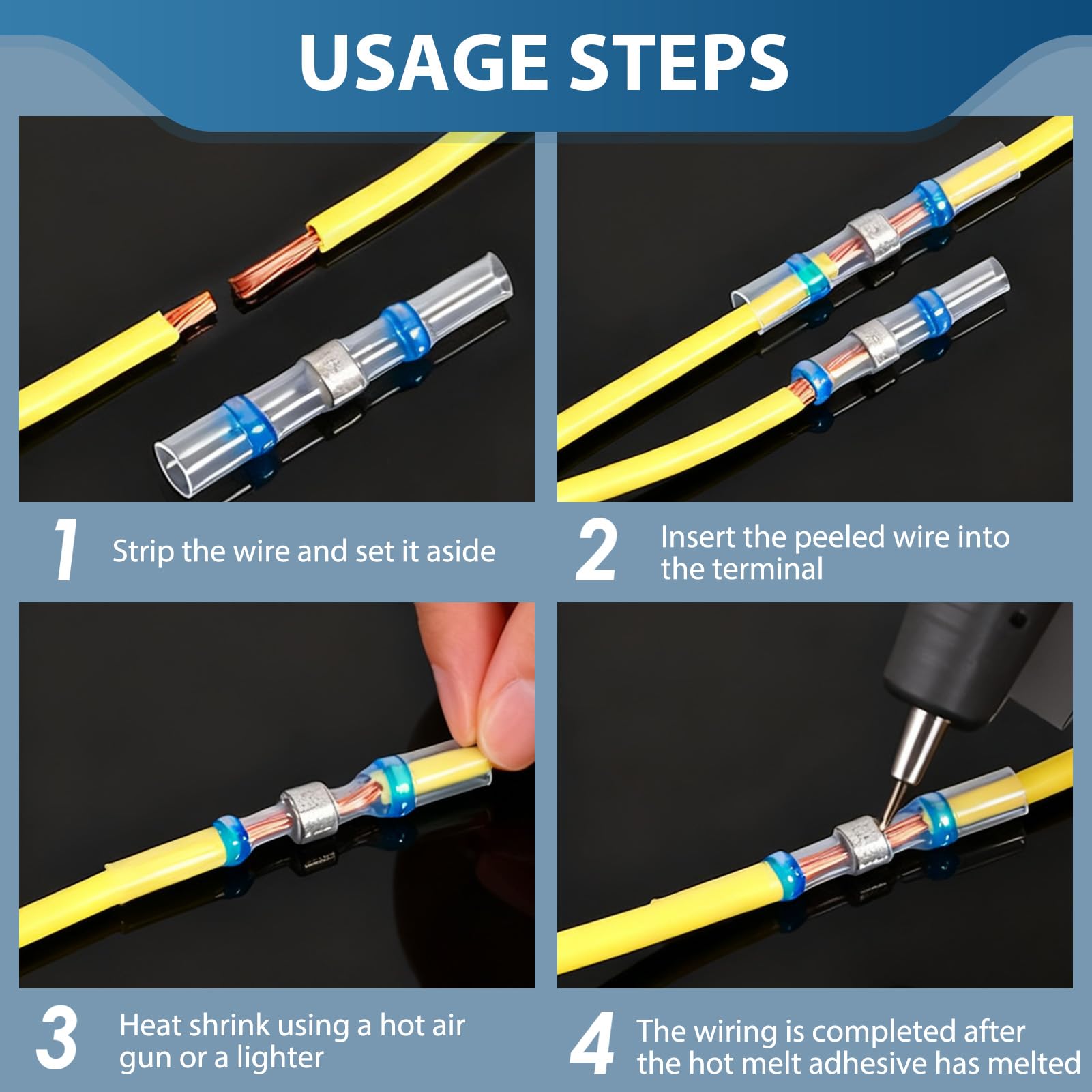 USAGE STEPS

1 Strip the wire and set it aside

2 Insert the peeled wire into the terminal

3 Heat shrink using a hot air gun or a lighter

4 The wiring is completed after the hot melt adhesive has melted