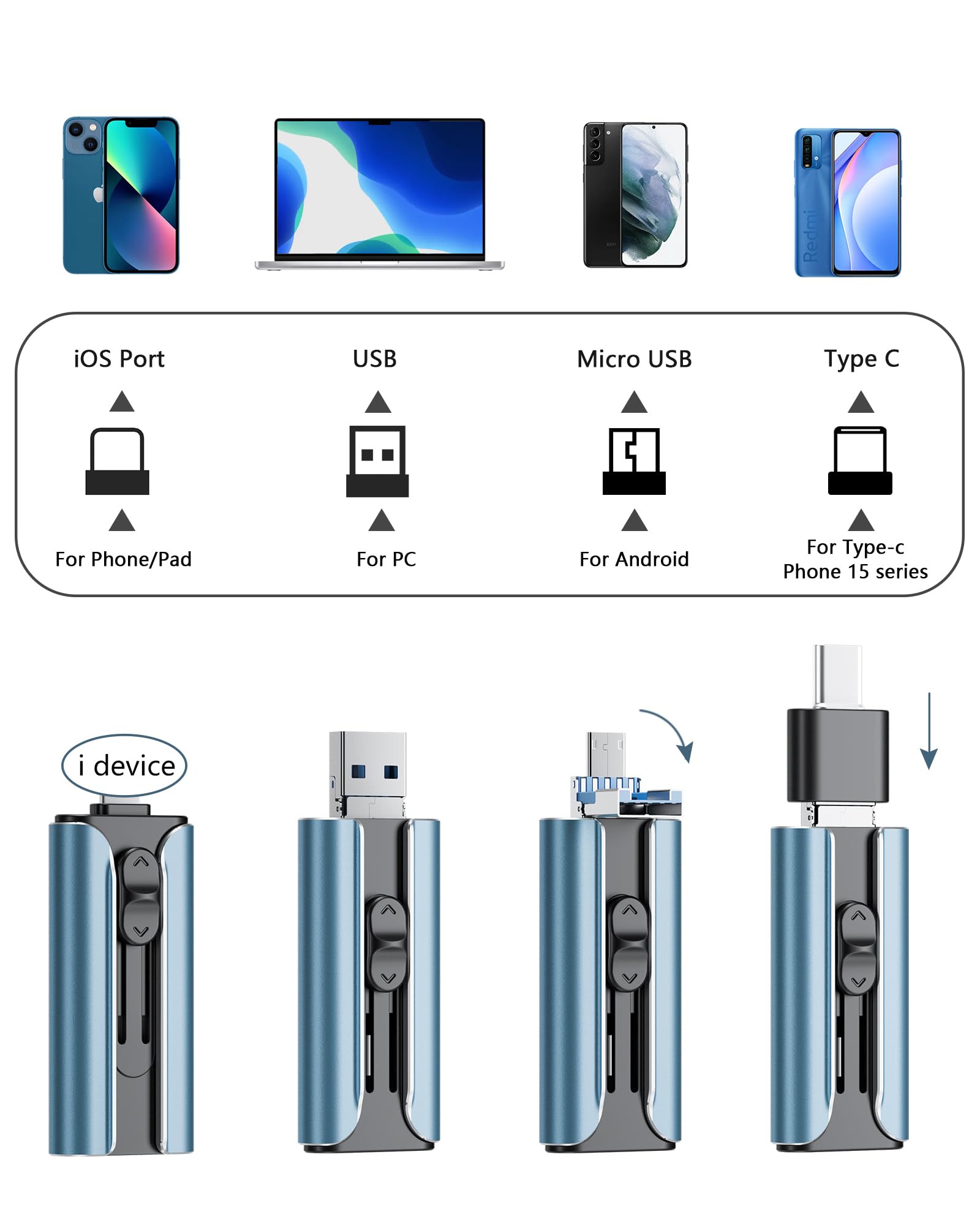 Redmi

iOS Port

For Phone/Pad

USB

For PC

Micro USB

For Android

Type C

For Type-c
Phone 15 series

i device