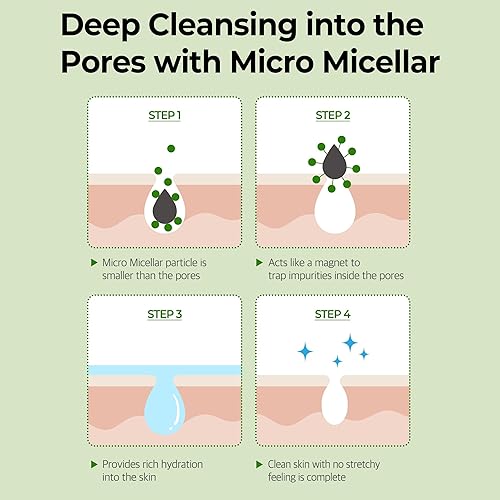 Deep Cleansing into the Pores with Micro Micellar

STEP 1

▶ Micro Micellar particle is smaller than the pores

STEP 2

▶ Acts like a magnet to trap impurities inside the pores

STEP 3

▶ Provides rich hydration into the skin

STEP 4

▶ Clean skin with no stretchy feeling is complete