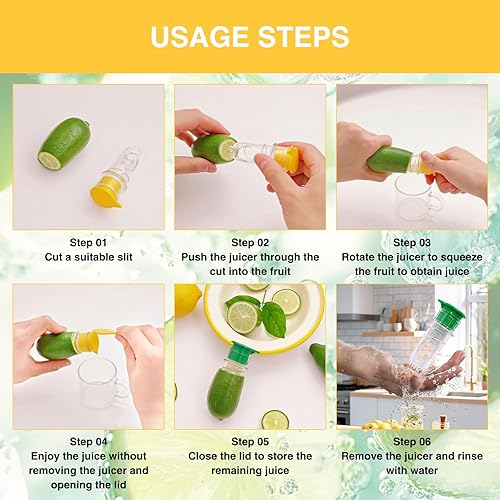 USAGE STEPS

Step 01
Cut a suitable slit

Step 02
Push the juicer through the cut into the fruit

Step 03
Rotate the juicer to squeeze the fruit to obtain juice

Step 04
Enjoy the juice without removing the juicer and opening the lid

Step 05
Close the lid to store the remaining juice

Step 06
Remove the juicer and rinse with water