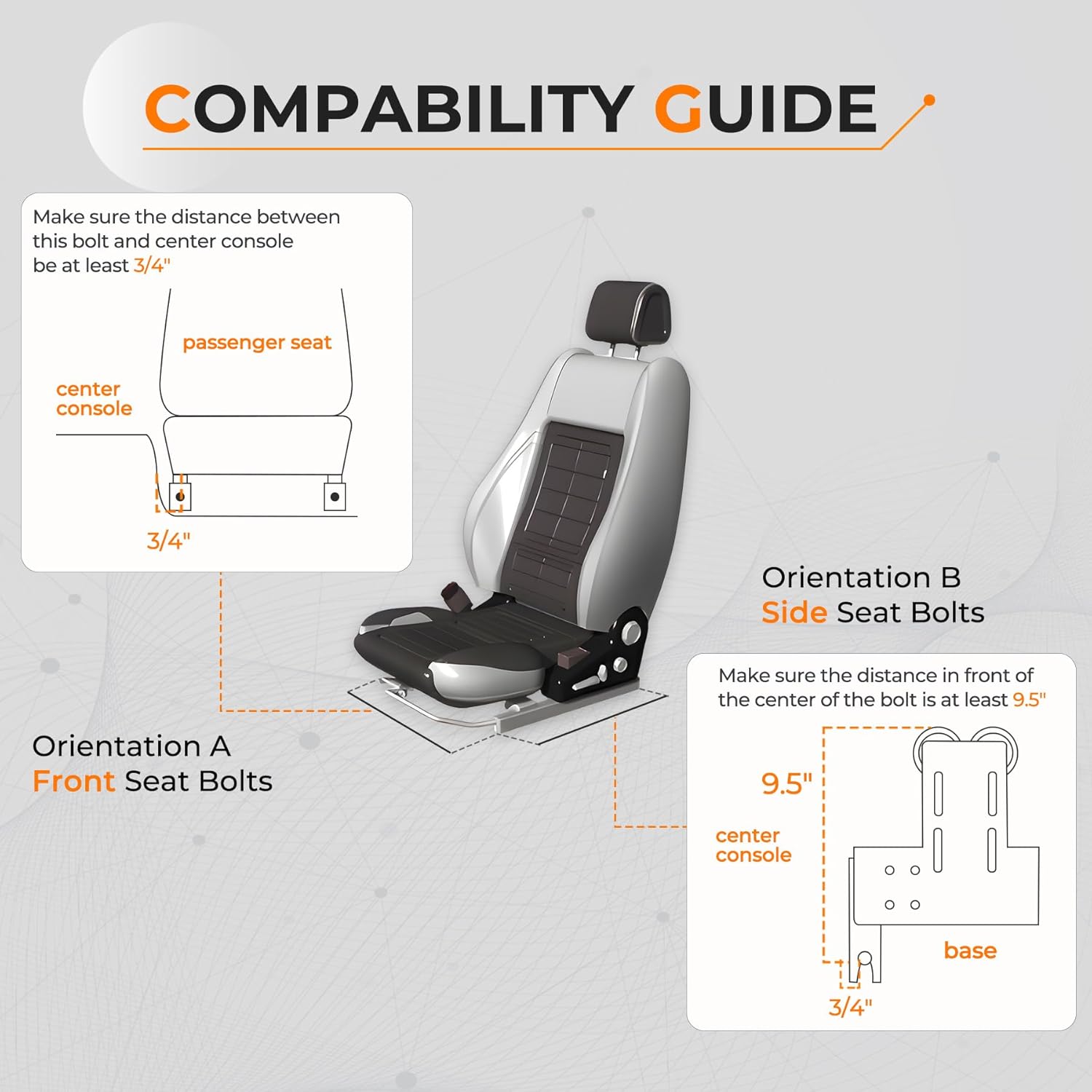 COMPABILITY GUIDE

Make sure the distance between this bolt and center console be at least 3/4"

passenger seat

center console

3/4"

Orientation A
Front Seat Bolts

Orientation B
Side Seat Bolts

Make sure the distance in front of the center of the bolt is at least 9.5"

9.5"

center console

base

3/4"