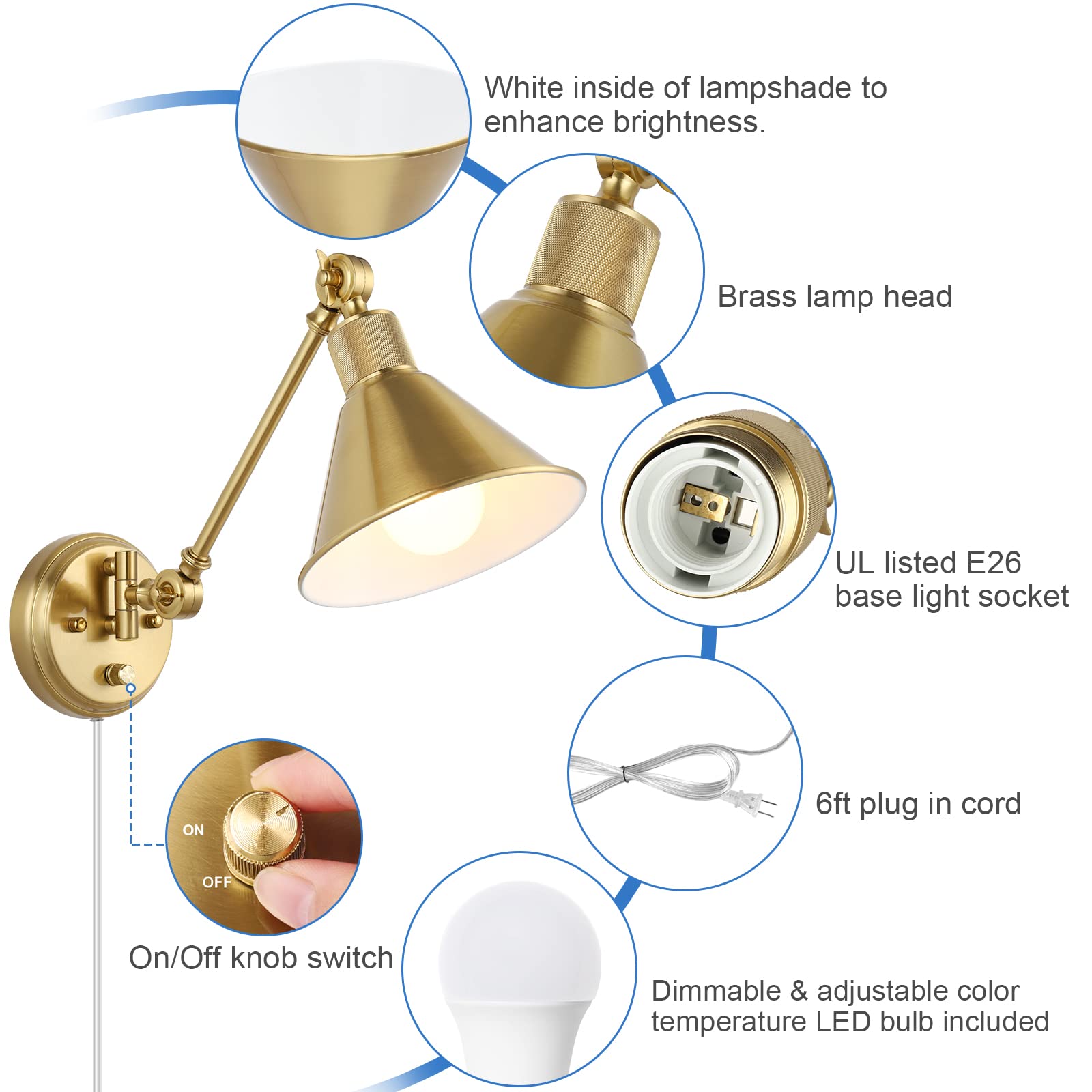 White inside of lampshade to enhance brightness.

Brass lamp head

UL listed E26 base light socket

6ft plug in cord

ON

OFF

On/Off knob switch

Dimmable & adjustable color temperature LED bulb included