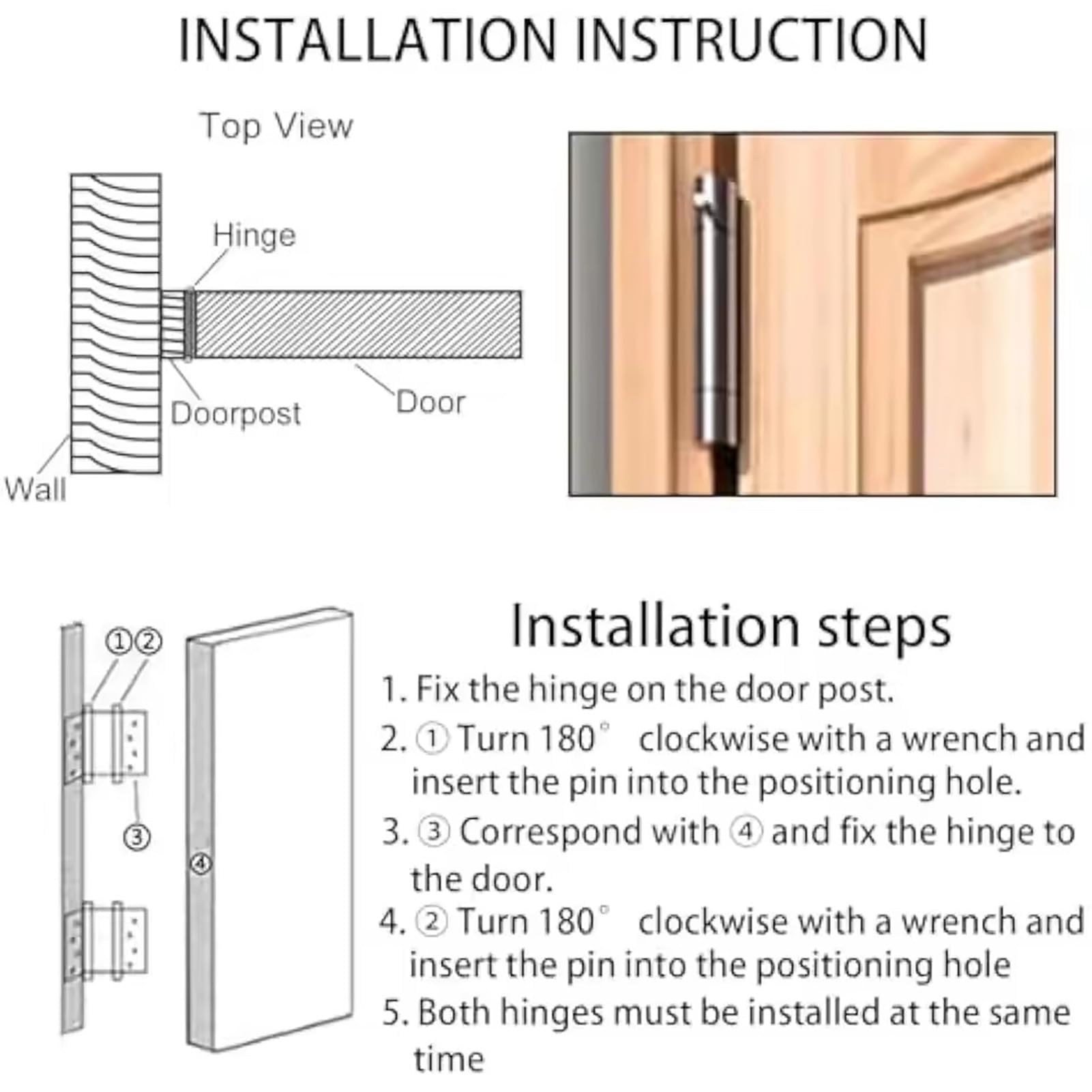 INSTALLATION INSTRUCTION

Top View

Hinge

Doorpost

Door

Wall

①②

③

④

Installation steps

1. Fix the hinge on the door post.

2. ① Turn 180° clockwise with a wrench and insert the pin into the positioning hole.

3. ③ Correspond with ④ and fix the hinge to the door.

4. ② Turn 180° clockwise with a wrench and insert the pin into the positioning hole

5. Both hinges must be installed at the same time