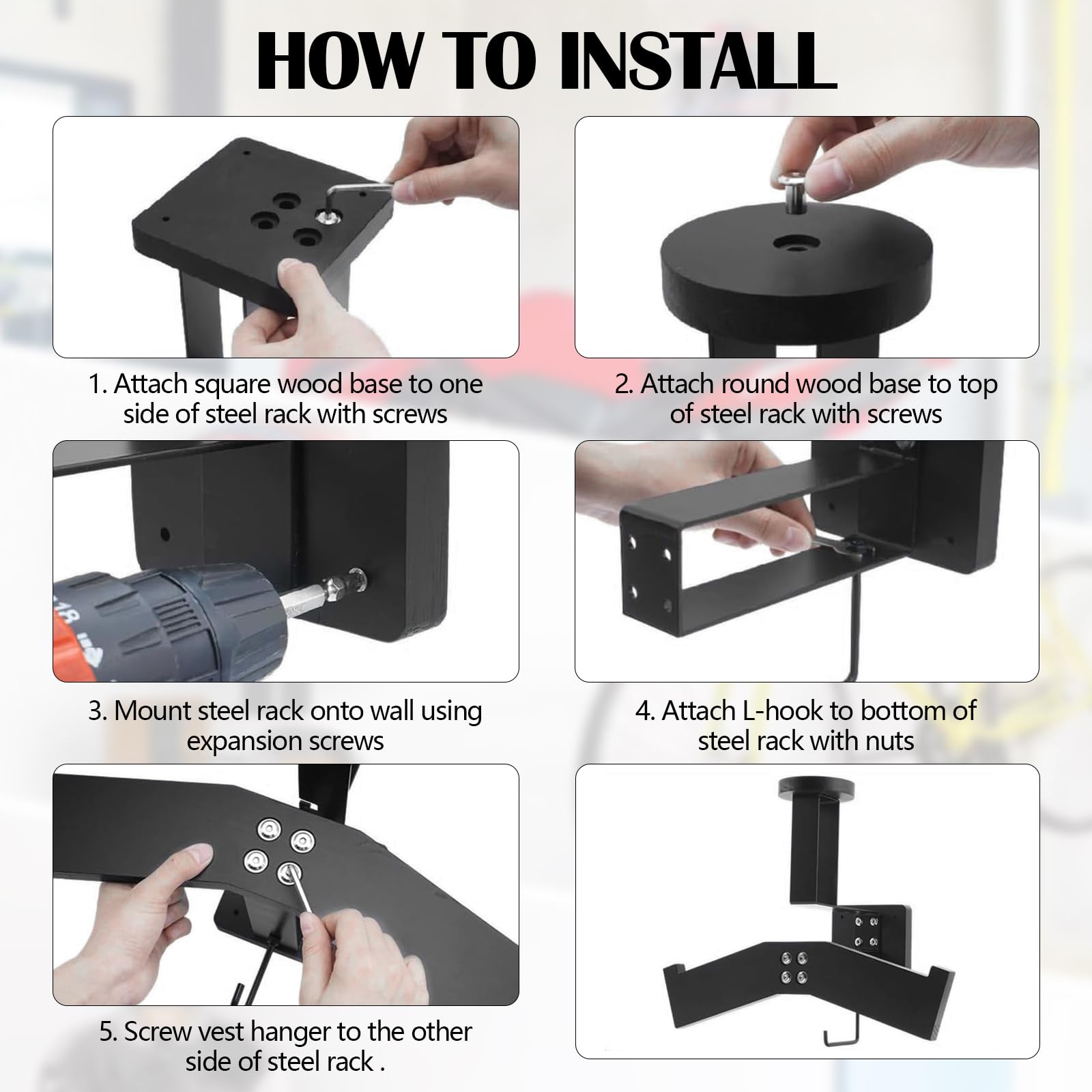 HOW TO INSTALL

1. Attach square wood base to one side of steel rack with screws

2. Attach round wood base to top of steel rack with screws

3. Mount steel rack onto wall using expansion screws

4. Attach L-hook to bottom of steel rack with nuts

5. Screw vest hanger to the other side of steel rack .