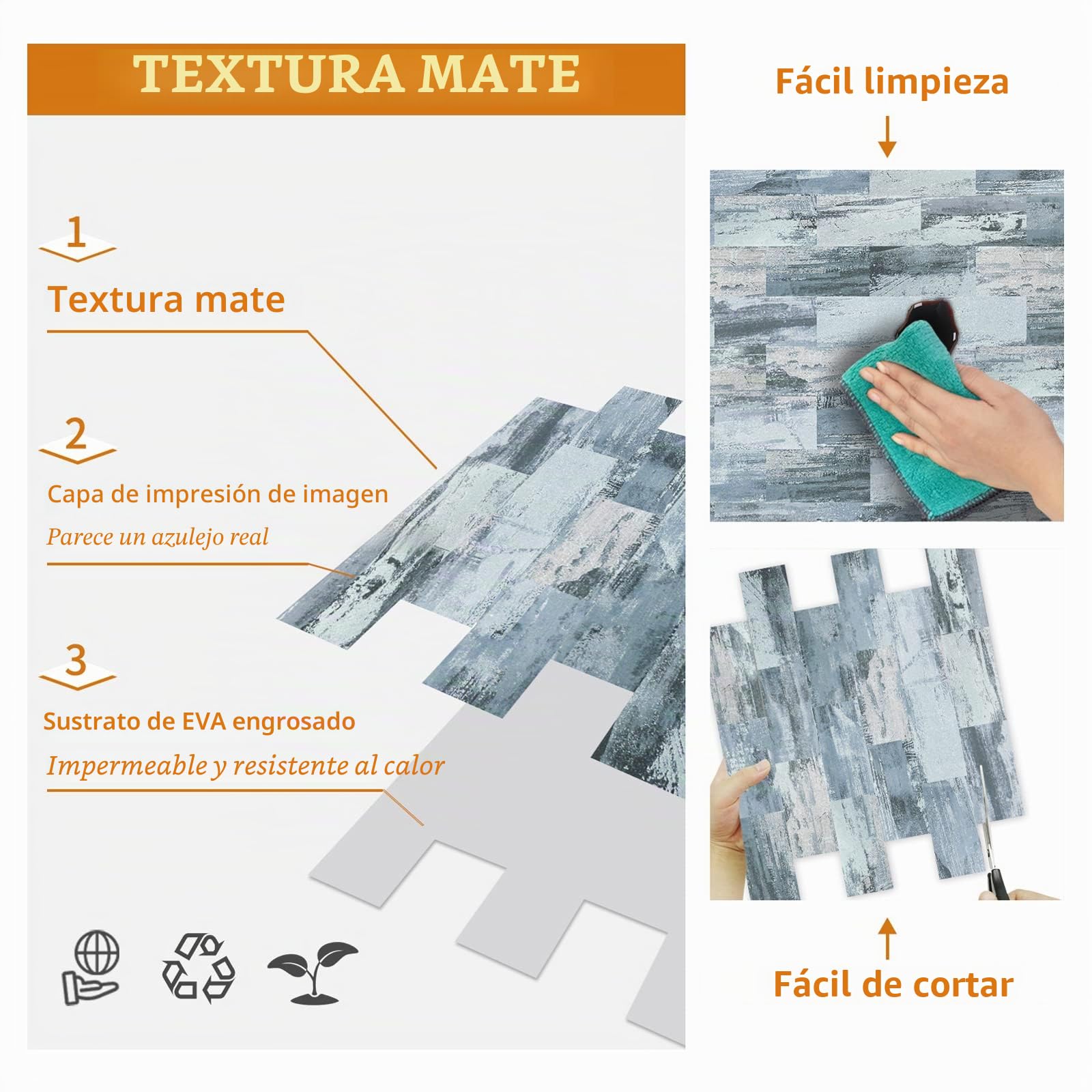 TEXTURA MATE

1

Textura mate

2

Capa de impresión de imagen

Parece un azulejo real

3

Sustrato de EVA engrosado

Impermeable y resistente al calor

Fácil limpieza

Fácil de cortar