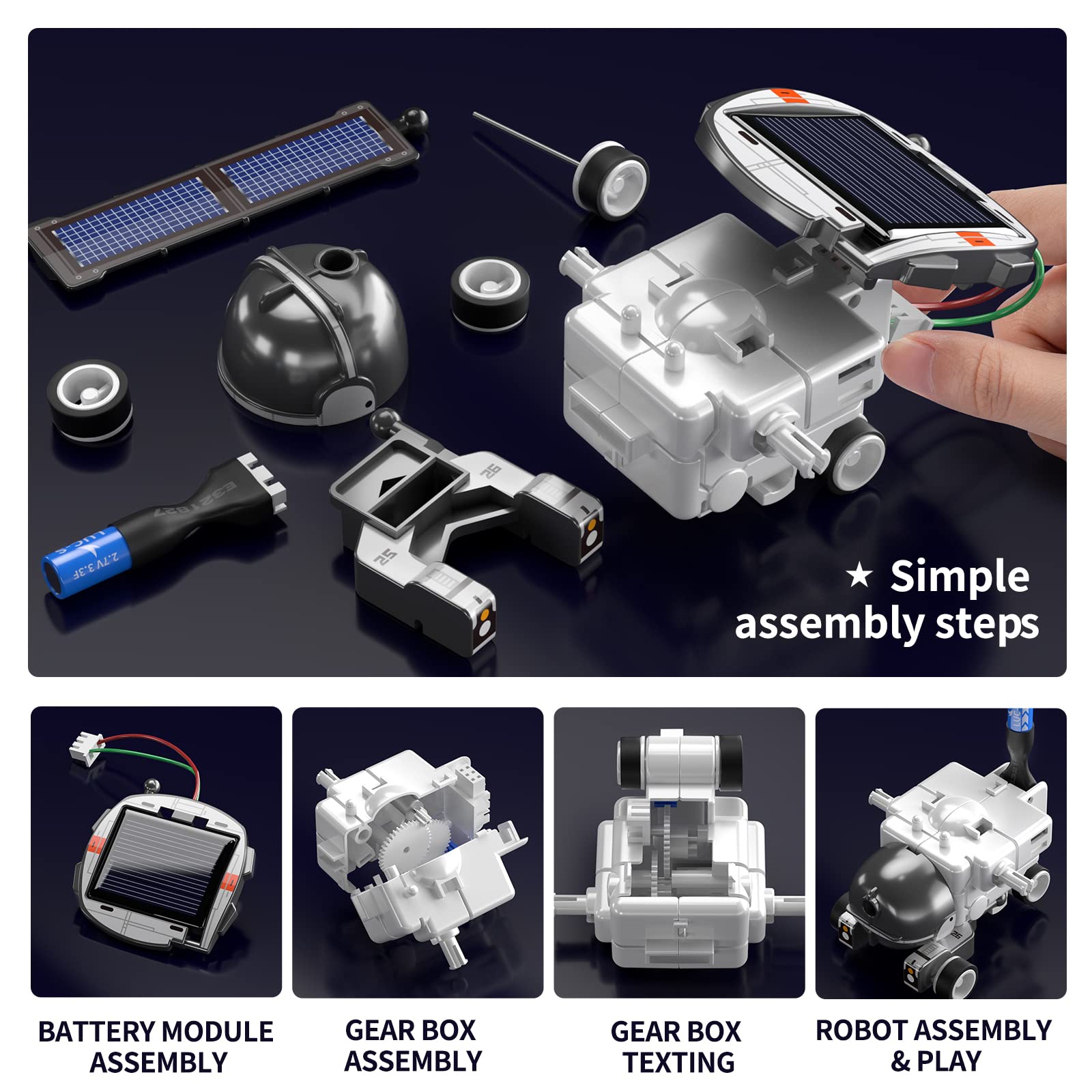 LUC-S
2.7V 3.3F
E321827

★ Simple assembly steps

BATTERY MODULE ASSEMBLY

GEAR BOX ASSEMBLY

GEAR BOX TEXTING

ROBOT ASSEMBLY & PLAY