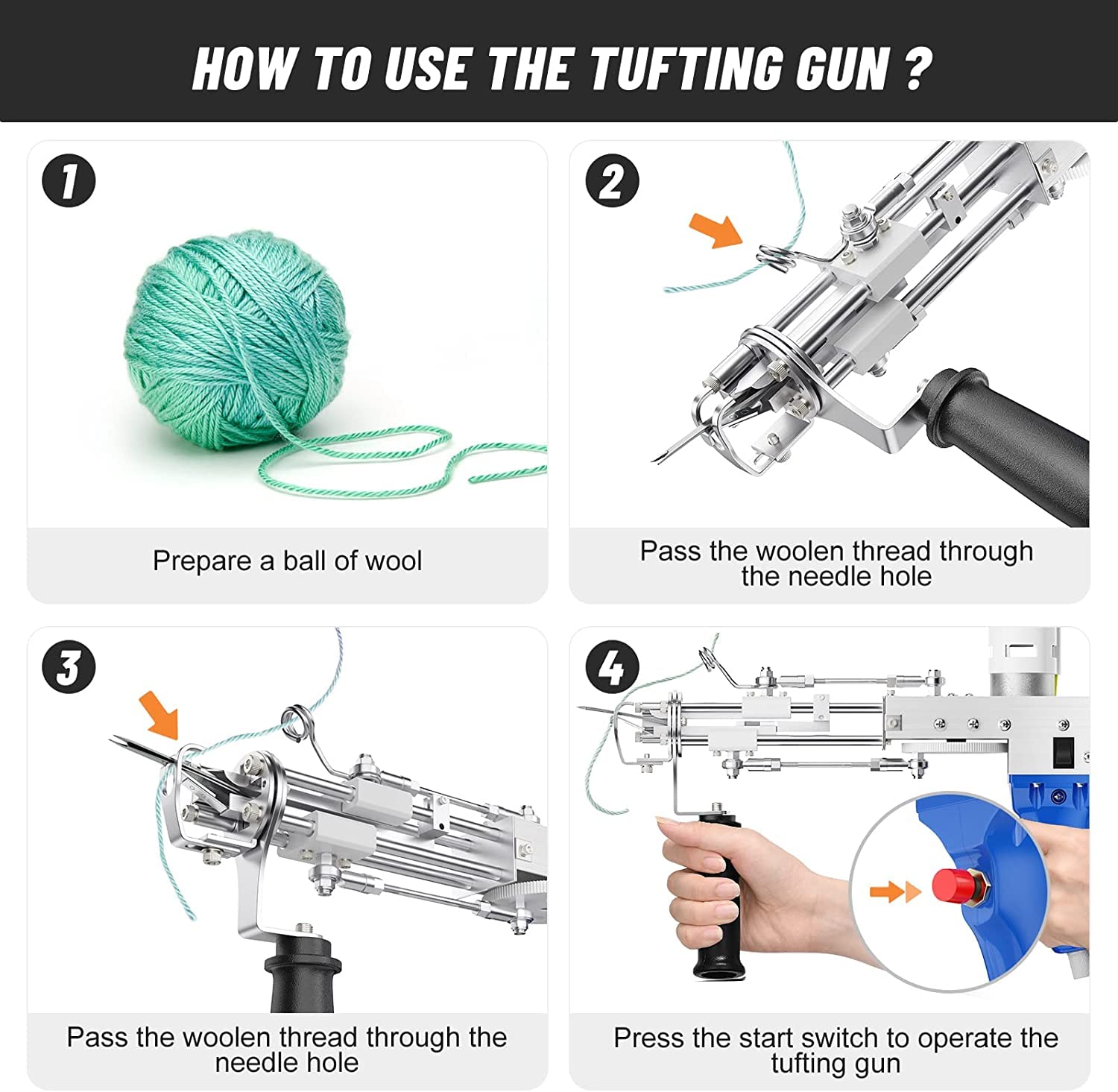 HOW TO USE THE TUFTING GUN ?

1

Prepare a ball of wool

2

Pass the woolen thread through the needle hole

3

Pass the woolen thread through the needle hole

4

Press the start switch to operate the tufting gun