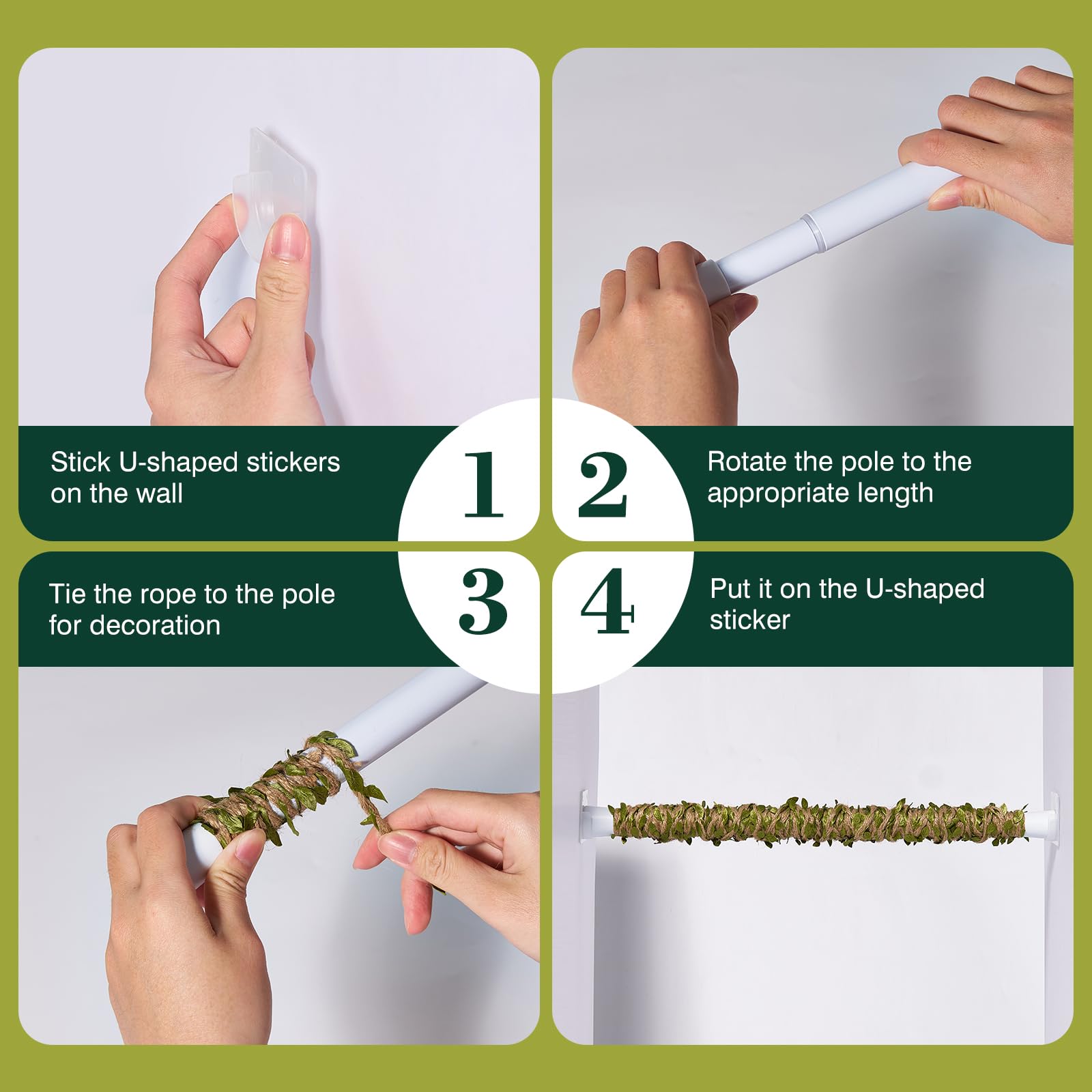 Stick U-shaped stickers on the wall

1

2

Rotate the pole to the appropriate length

Tie the rope to the pole for decoration

3

4

Put it on the U-shaped sticker