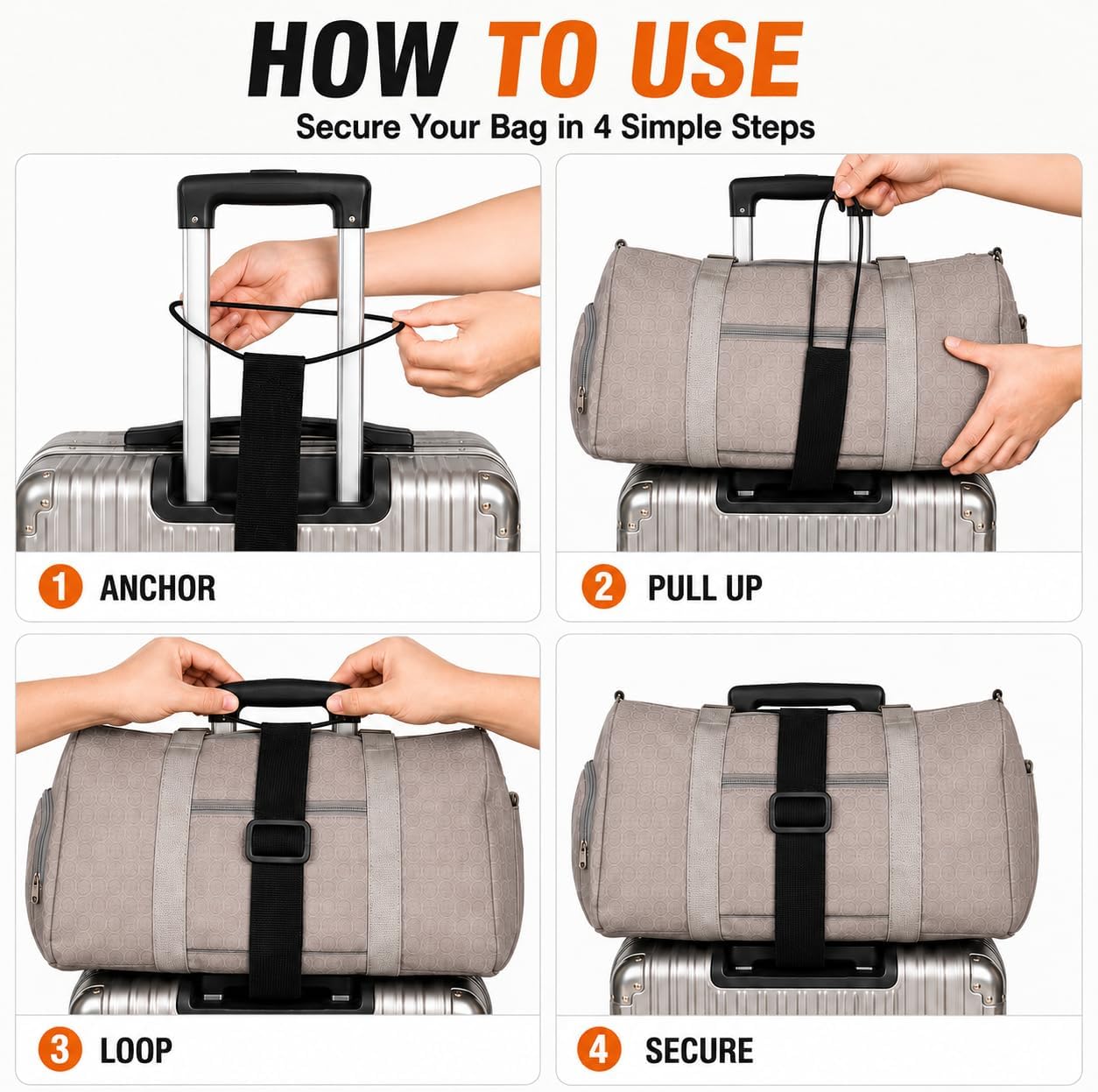 HOW TO USE
Secure Your Bag in 4 Simple Steps

1 ANCHOR

2 PULL UP

3 LOOP

4 SECURE