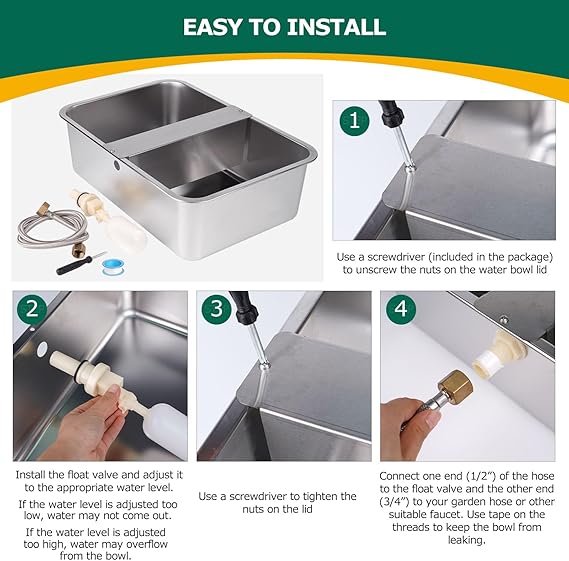 EASY TO INSTALL

1

Use a screwdriver (included in the package) to unscrew the nuts on the water bowl lid

2

Install the float valve and adjust it to the appropriate water level.

If the water level is adjusted too low, water may not come out.

If the water level is adjusted too high, water may overflow from the bowl.

3

Use a screwdriver to tighten the nuts on the lid

4

Connect one end (1/2") of the hose to the float valve and the other end (3/4") to your garden hose or other suitable faucet. Use tape on the threads to keep the bowl from leaking.